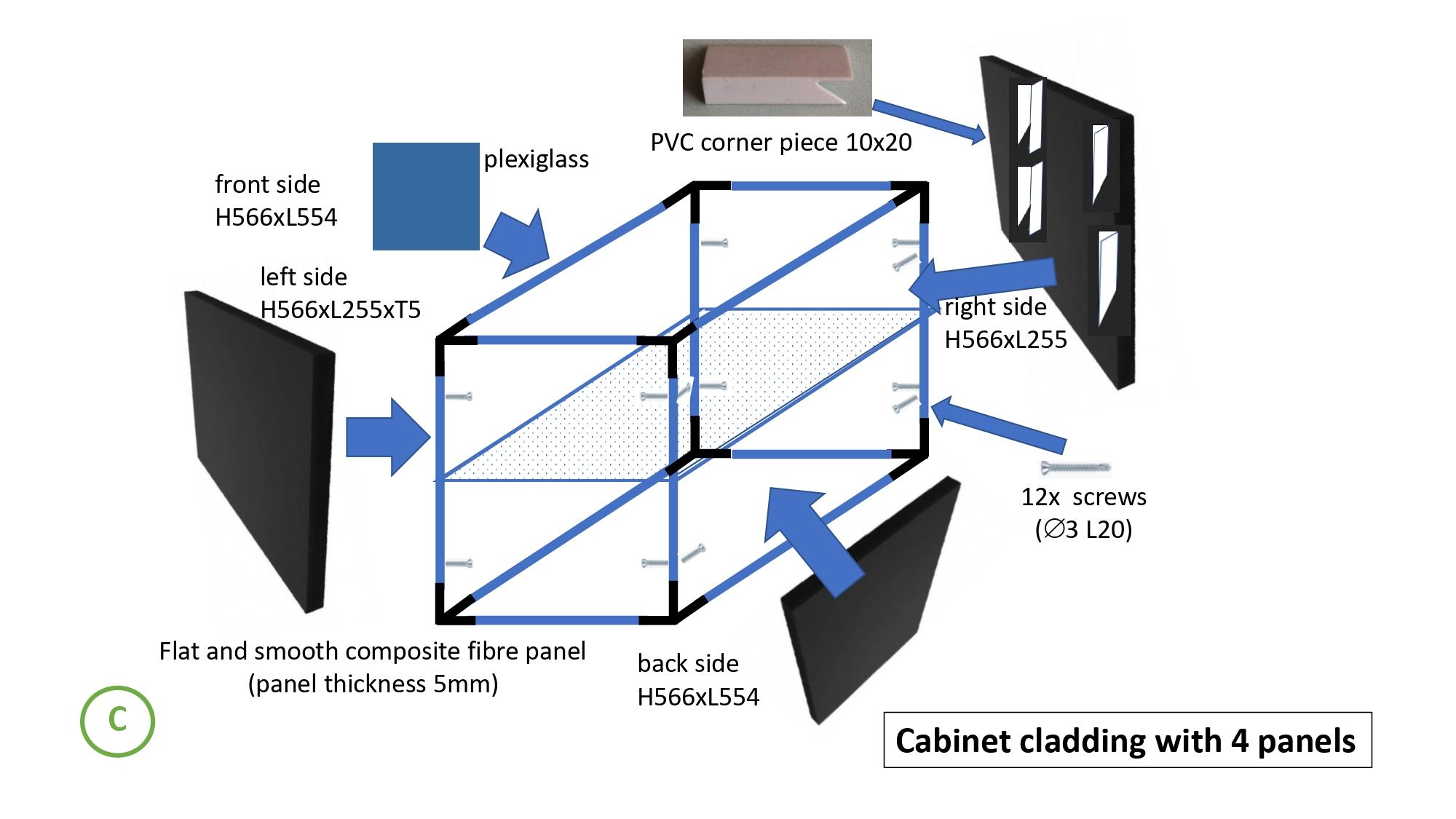 PVC corner piece 10x20

plexiglass

front side
H566xL554

left side
H566xL255xT5

right side
H566xL255

12x screws
($\varnothing$3 L20)

Flat and smooth composite fibre panel
(panel thickness 5mm)

back side
H566xL554

C

Cabinet cladding with 4 panels