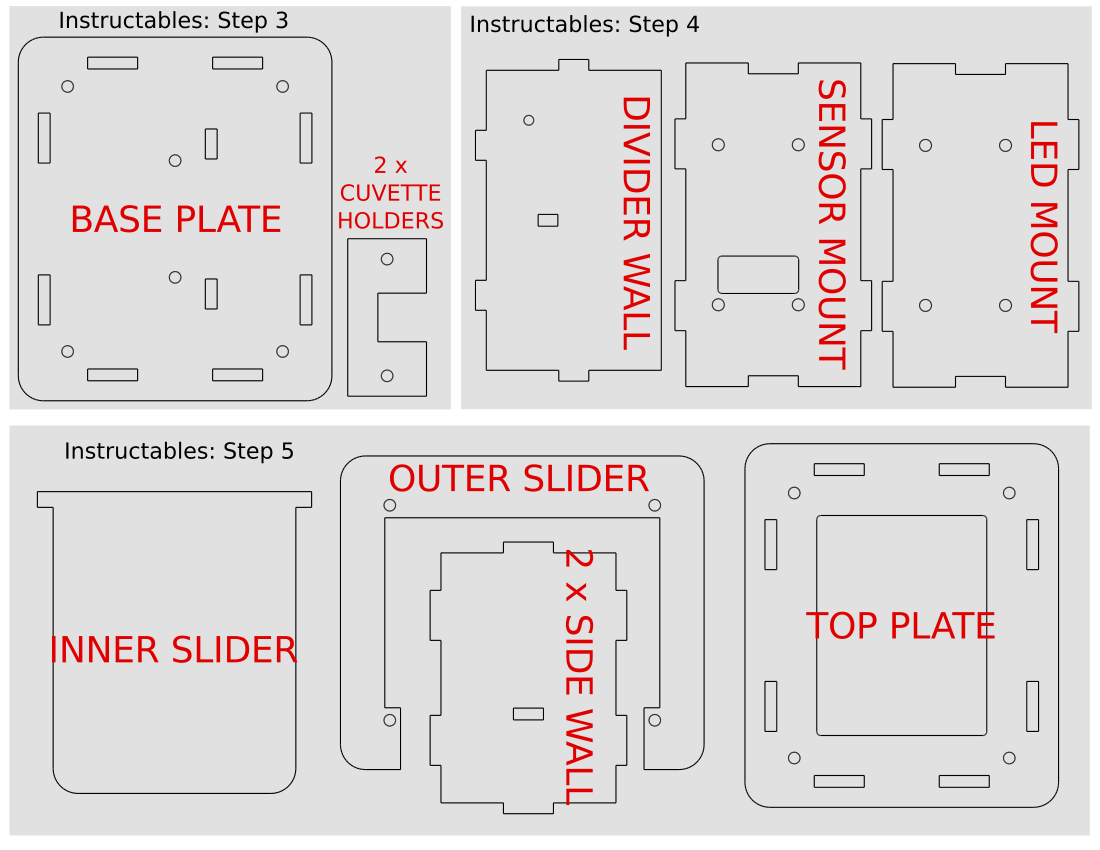 Instructables: Step 3

BASE PLATE

2 x CUVETTE HOLDERS

Instructables: Step 4

DIVIDER WALL

SENSOR MOUNT

LED MOUNT

Instructables: Step 5

INNER SLIDER

OUTER SLIDER

2 x SIDE WALL

TOP PLATE