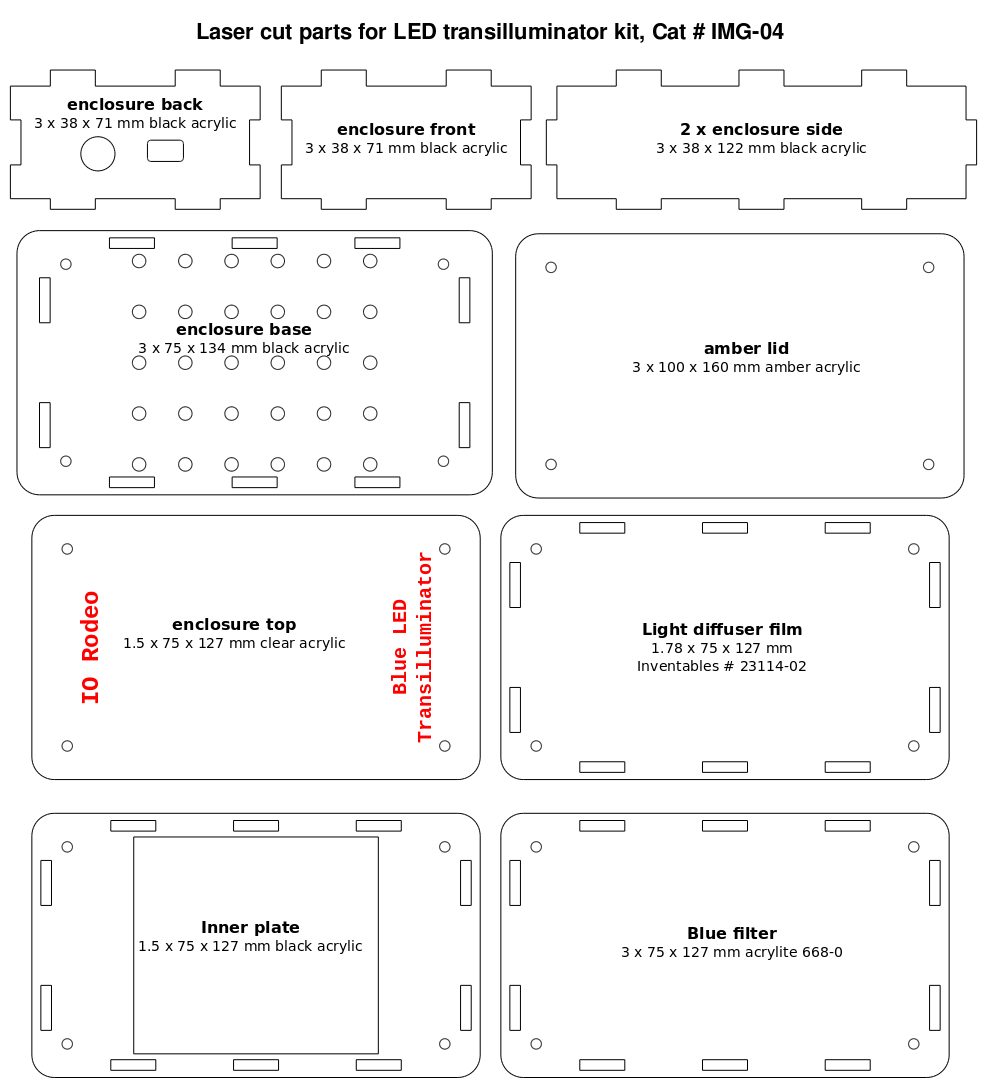 Laser cut parts for LED transilluminator kit, Cat # IMG-04

enclosure back
3 x 38 x 71 mm black acrylic

enclosure front
3 x 38 x 71 mm black acrylic

2 x enclosure side
3 x 38 x 122 mm black acrylic

enclosure base
3 x 75 x 134 mm black acrylic

amber lid
3 x 100 x 160 mm amber acrylic

IO Rodeo

enclosure top
1.5 x 75 x 127 mm clear acrylic

Blue LED
Transilluminator

Light diffuser film
1.78 x 75 x 127 mm
Inventables # 23114-02

Inner plate
1.5 x 75 x 127 mm black acrylic

Blue filter
3 x 75 x 127 mm acrylite 668-0