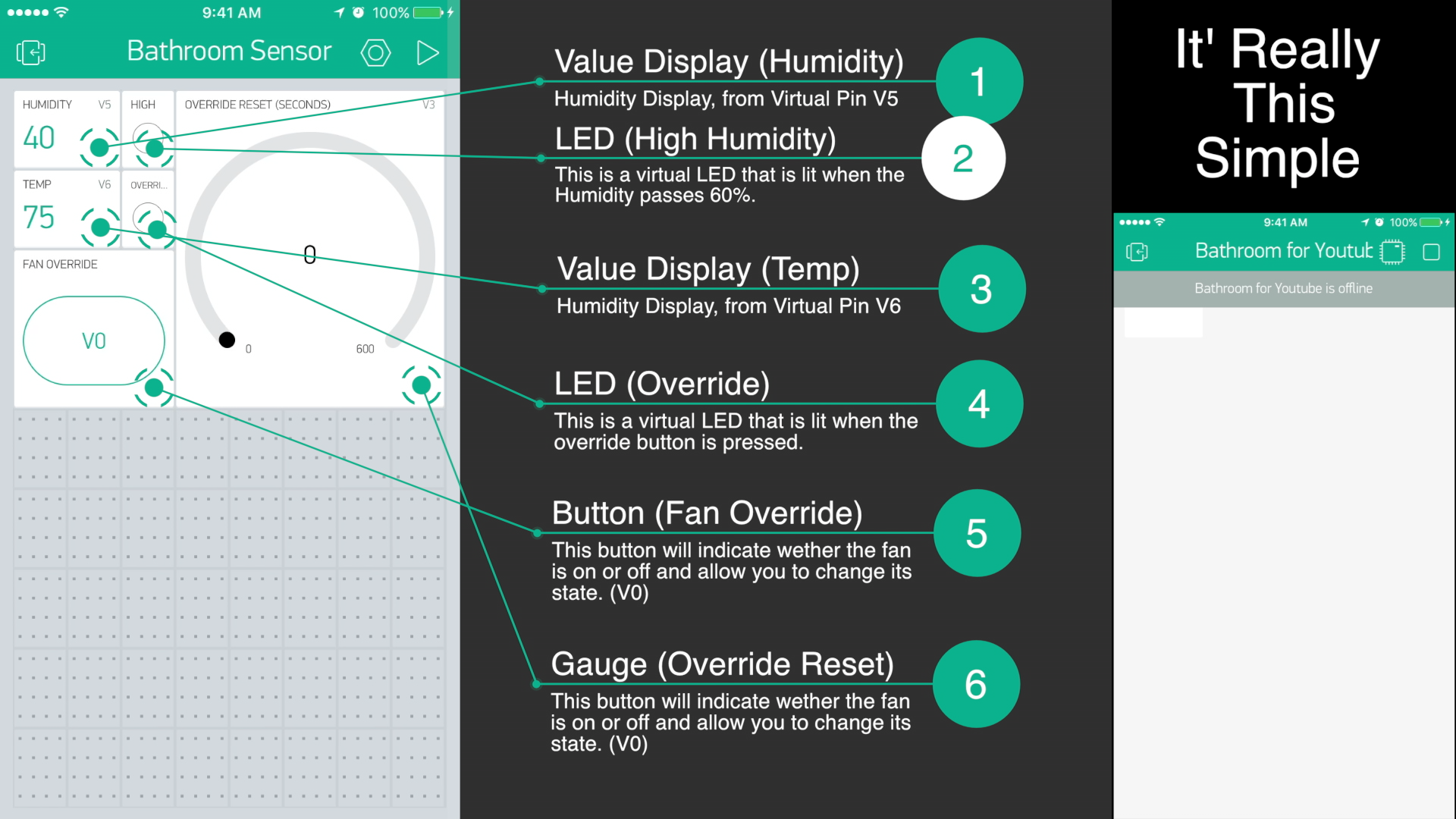 9:41 AM 100%

Bathroom Sensor

HUMIDITY V5
40
HIGH
OVERRIDE RESET (SECONDS) V3
TEMP V6
75
OVERRI...
0
0 600
FAN OVERRIDE
V0

Value Display (Humidity)
Humidity Display, from Virtual Pin V5
1

LED (High Humidity)
This is a virtual LED that is lit when the Humidity passes 60%.
2

Value Display (Temp)
Humidity Display, from Virtual Pin V6
3

LED (Override)
This is a virtual LED that is lit when the override button is pressed.
4

Button (Fan Override)
This button will indicate wether the fan is on or off and allow you to change its state. (V0)
5

Gauge (Override Reset)
This button will indicate wether the fan is on or off and allow you to change its state. (V0)
6

It' Really This Simple

9:41 AM 100%
Bathroom for Youtub
Bathroom for Youtube is offline