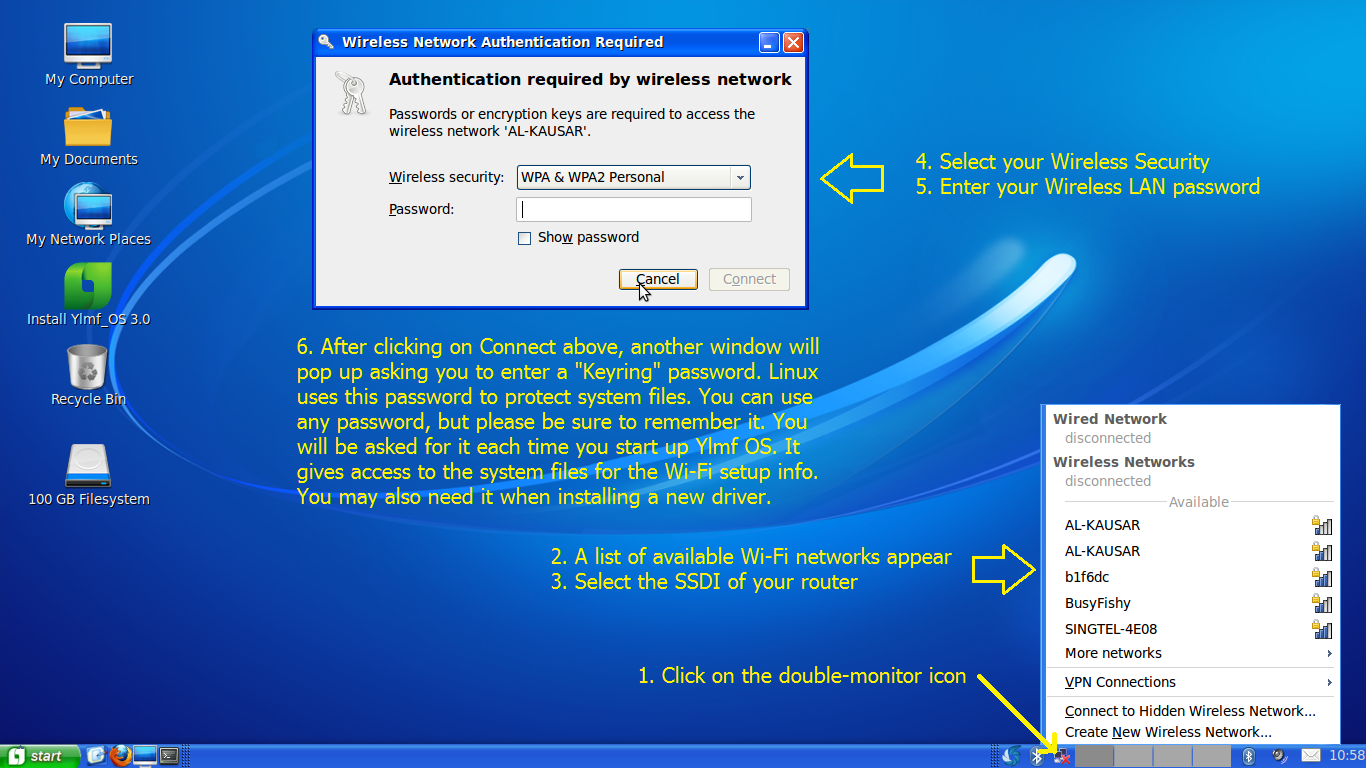 My Computer

My Documents

My Network Places

Install Ylmf_OS 3.0

Recycle Bin

100 GB Filesystem

Wireless Network Authentication Required

Authentication required by wireless network

Passwords or encryption keys are required to access the wireless network 'AL-KAUSAR'.

Wireless security: WPA & WPA2 Personal

Password:

Show password

Cancel Connect

4. Select your Wireless Security
5. Enter your Wireless LAN password

6. After clicking on Connect above, another window will pop up asking you to enter a "Keyring" password. Linux uses this password to protect system files. You can use any password, but please be sure to remember it. You will be asked for it each time you start up Ylmf OS. It gives access to the system files for the Wi-Fi setup info. You may also need it when installing a new driver.

2. A list of available Wi-Fi networks appear
3. Select the SSDI of your router

1. Click on the double-monitor icon

Wired Network
disconnected
Wireless Networks
disconnected
Available
AL-KAUSAR
AL-KAUSAR
b1f6dc
BusyFishy
SINGTEL-4E08
More networks
VPN Connections
Connect to Hidden Wireless Network...
Create New Wireless Network...

start

10:58