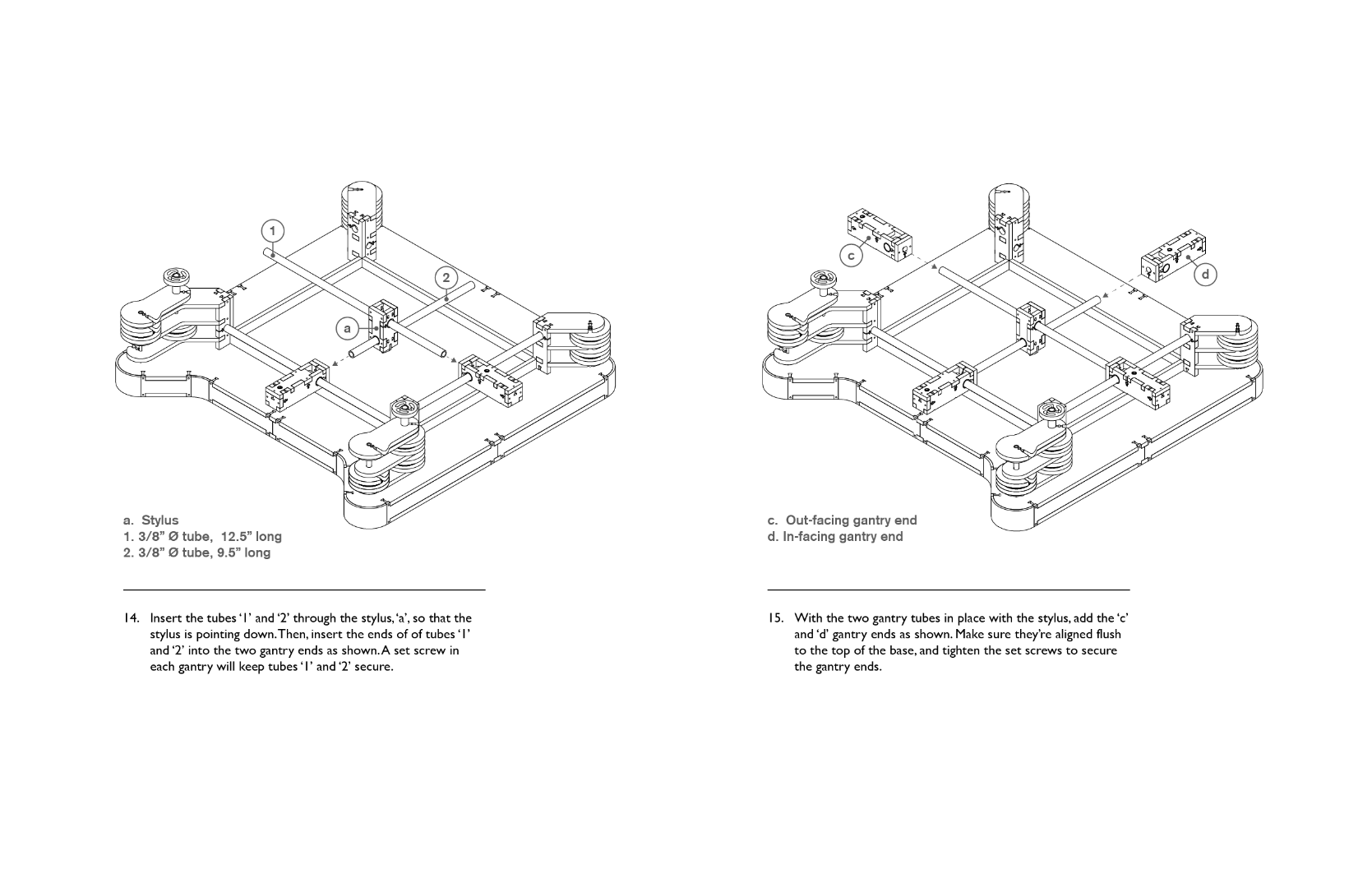 1

2

a

a. Stylus
1. 3/8” Ø tube, 12.5” long
2. 3/8” Ø tube, 9.5” long

14. Insert the tubes ‘1’ and ‘2’ through the stylus, ‘a’, so that the stylus is pointing down. Then, insert the ends of of tubes ‘1’ and ‘2’ into the two gantry ends as shown. A set screw in each gantry will keep tubes ‘1’ and ‘2’ secure.

c

d

c. Out-facing gantry end
d. In-facing gantry end

15. With the two gantry tubes in place with the stylus, add the ‘c’ and ‘d’ gantry ends as shown. Make sure they’re aligned flush to the top of the base, and tighten the set screws to secure the gantry ends.