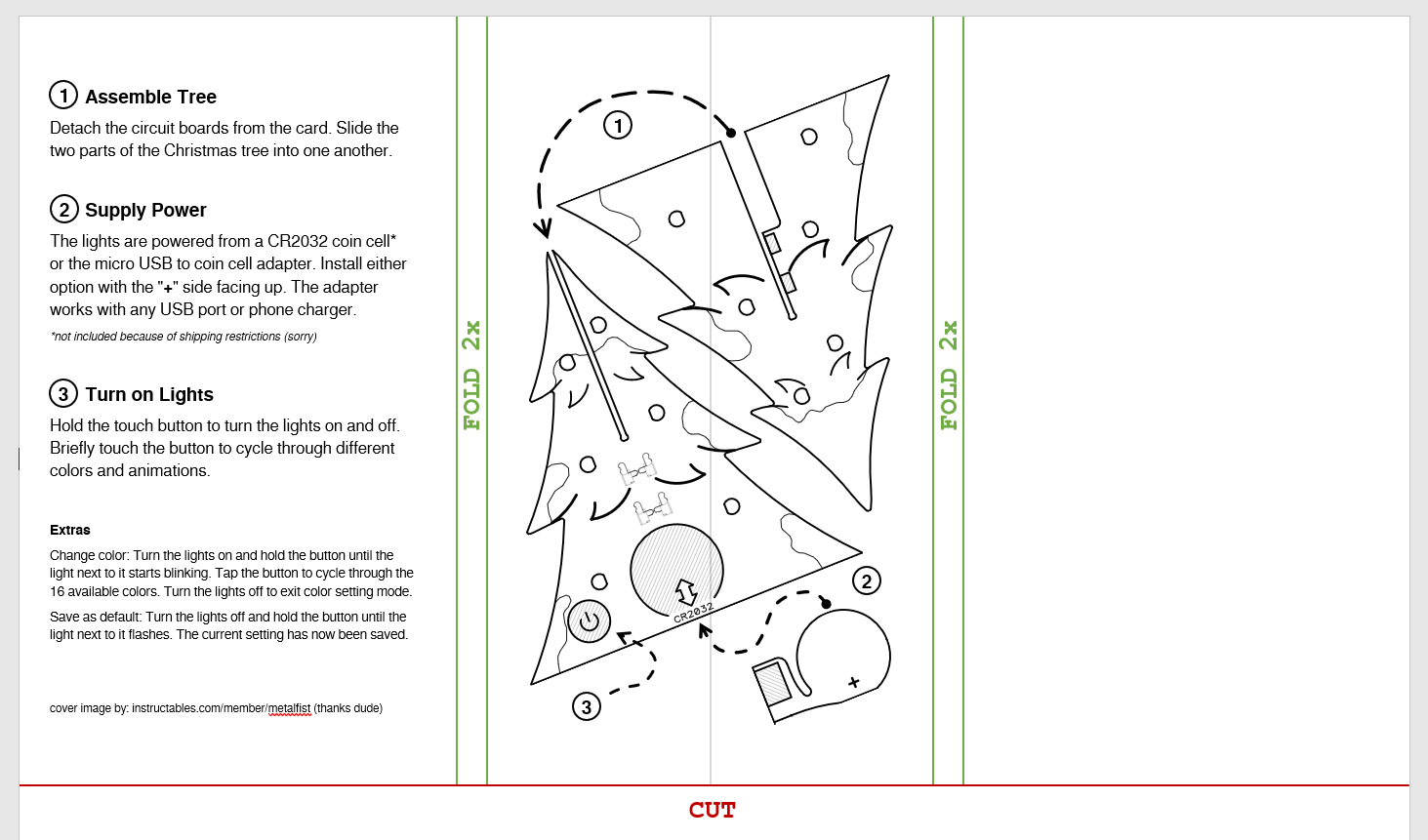 1 Assemble Tree

Detach the circuit boards from the card. Slide the two parts of the Christmas tree into one another.

2 Supply Power

The lights are powered from a CR2032 coin cell* or the micro USB to coin cell adapter. Install either option with the "+" side facing up. The adapter works with any USB port or phone charger.

*not included because of shipping restrictions (sorry)

3 Turn on Lights

Hold the touch button to turn the lights on and off. Briefly touch the button to cycle through different colors and animations.

Extras

Change color: Turn the lights on and hold the button until the light next to it starts blinking. Tap the button to cycle through the 16 available colors. Turn the lights off to exit color setting mode.

Save as default: Turn the lights off and hold the button until the light next to it flashes. The current setting has now been saved.

cover image by: instructables.com/member/metalfist (thanks dude)

FOLD 2x

1

CR2032

2

+

3

FOLD 2x

CUT