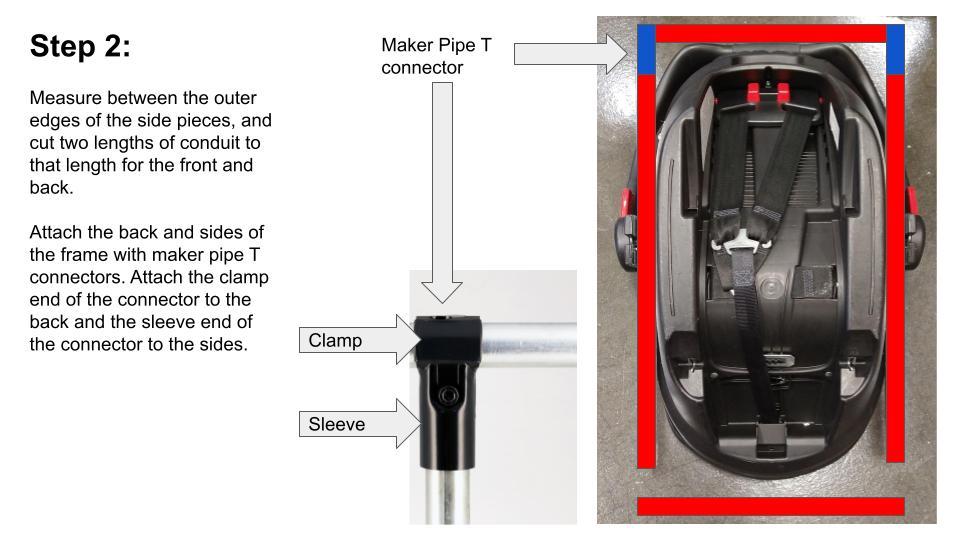 Step 2:

Measure between the outer edges of the side pieces, and cut two lengths of conduit to that length for the front and back.

Attach the back and sides of the frame with maker pipe T connectors. Attach the clamp end of the connector to the back and the sleeve end of the connector to the sides.

Maker Pipe T connector

Clamp

Sleeve