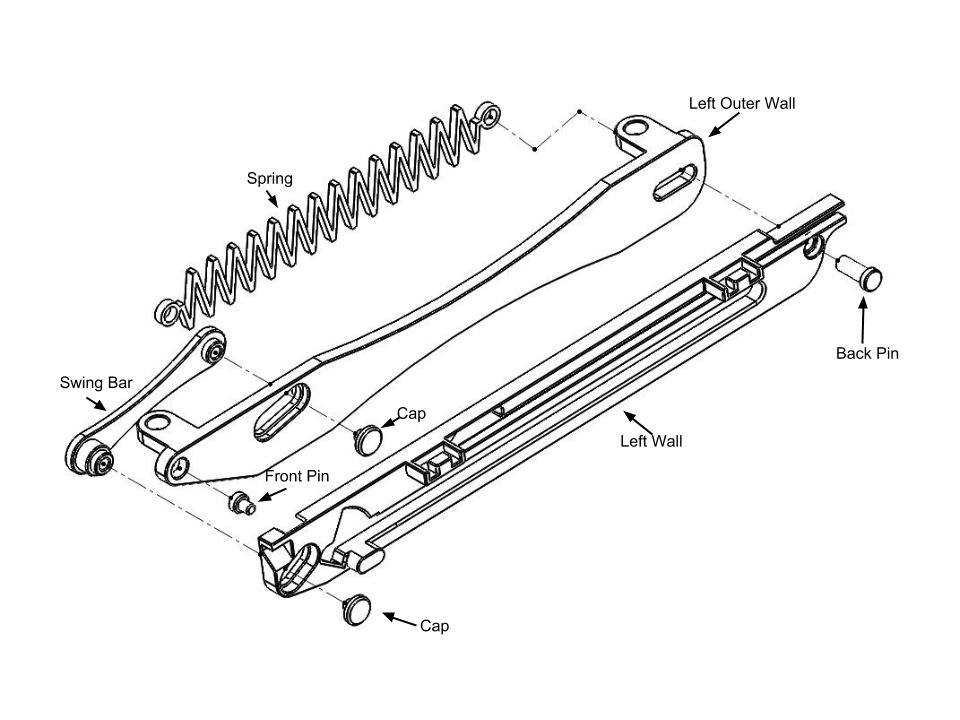 Left Outer Wall

Spring

Back Pin

Swing Bar

Cap

Left Wall

Front Pin

Cap