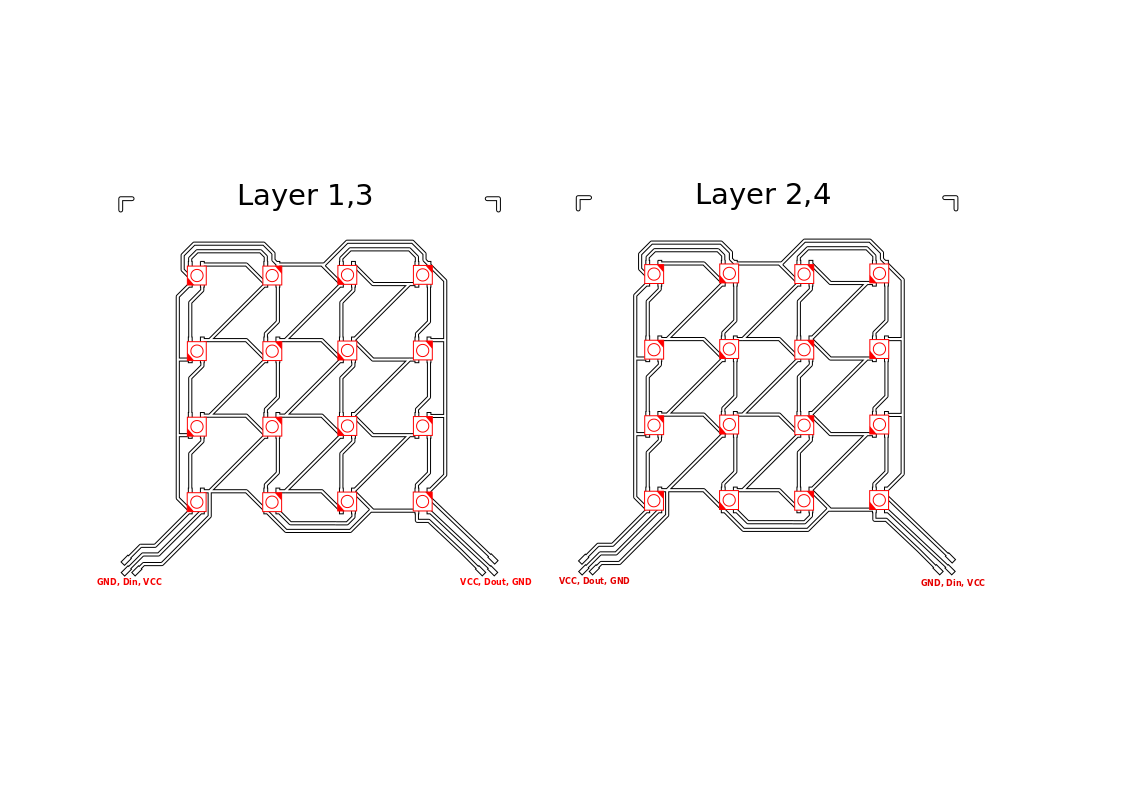 Layer 1,3

GND, Din, VCC

VCC, Dout, GND

Layer 2,4

VCC, Dout, GND

GND, Din, VCC