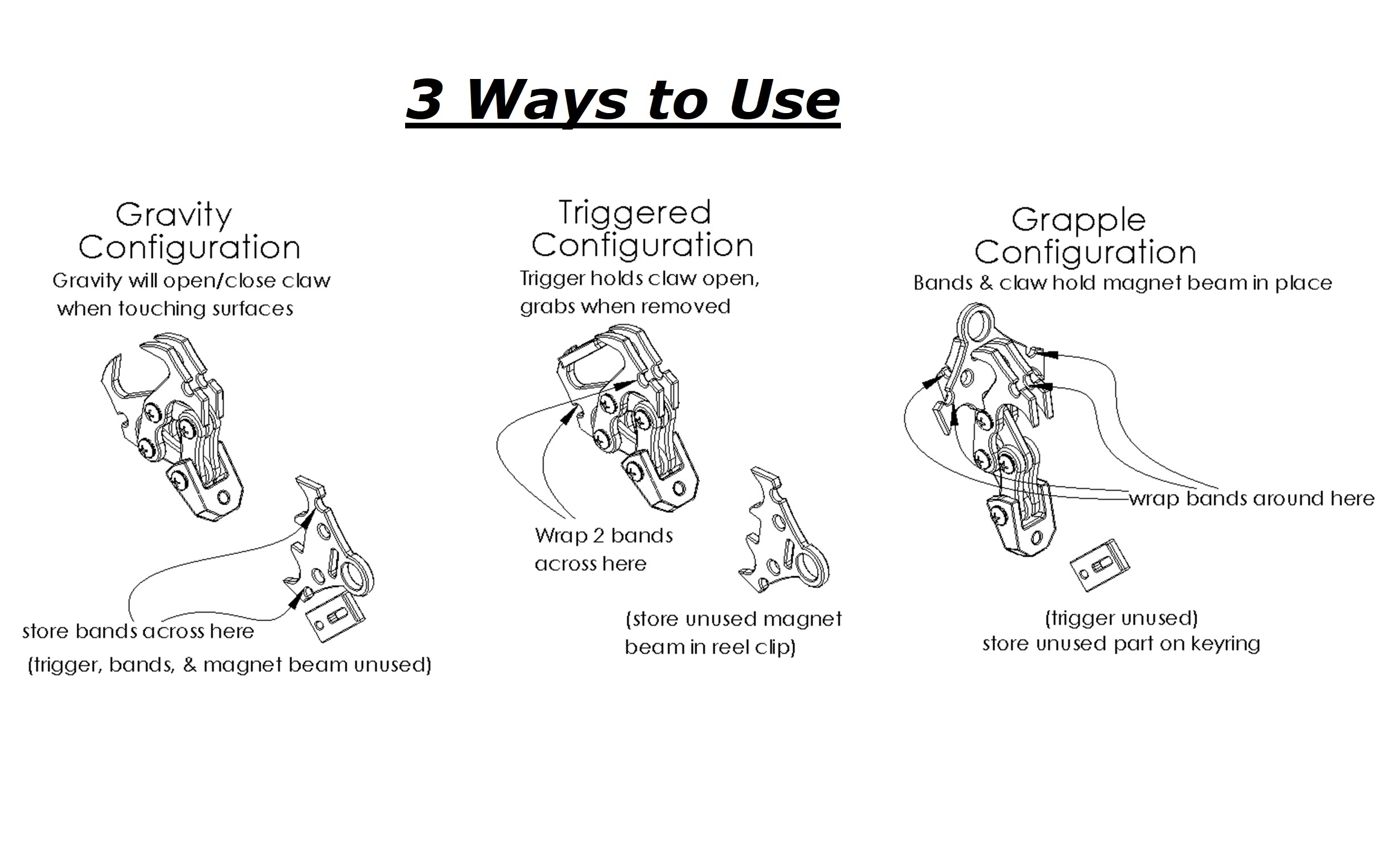 3 Ways to Use

Gravity Configuration
Gravity will open/close claw when touching surfaces

store bands across here
(trigger, bands, & magnet beam unused)

Triggered Configuration
Trigger holds claw open, grabs when removed

Wrap 2 bands across here

(store unused magnet beam in reel clip)

Grapple Configuration
Bands & claw hold magnet beam in place

wrap bands around here

(trigger unused)
store unused part on keyring