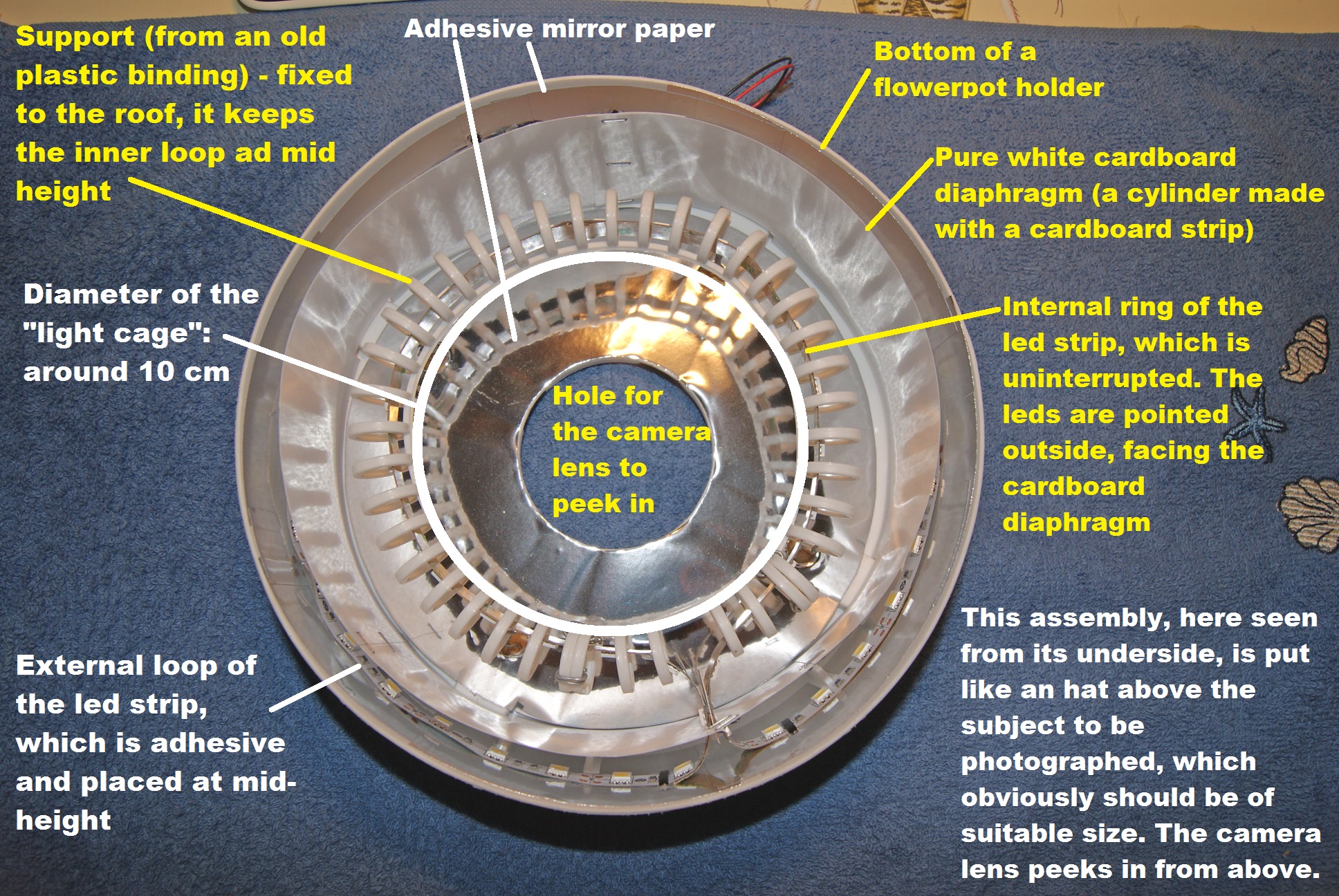 Support (from an old plastic binding) - fixed to the roof, it keeps the inner loop ad mid height

Adhesive mirror paper

Bottom of a flowerpot holder

Pure white cardboard diaphragm (a cylinder made with a cardboard strip)

Diameter of the "light cage": around 10 cm

Hole for the camera lens to peek in

Internal ring of the led strip, which is uninterrupted. The leds are pointed outside, facing the cardboard diaphragm

External loop of the led strip, which is adhesive and placed at mid-height

This assembly, here seen from its underside, is put like an hat above the subject to be photographed, which obviously should be of suitable size. The camera lens peeks in from above.