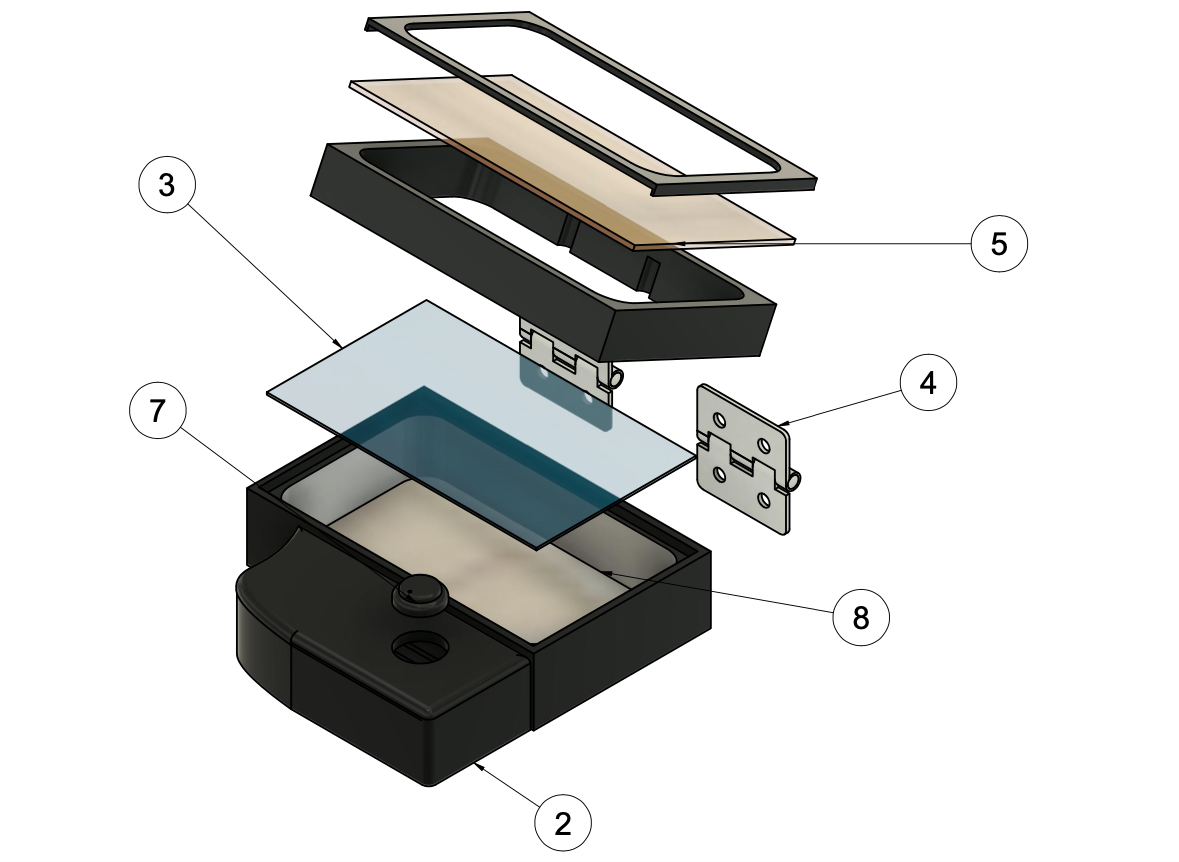 3

5

4

7

8

2