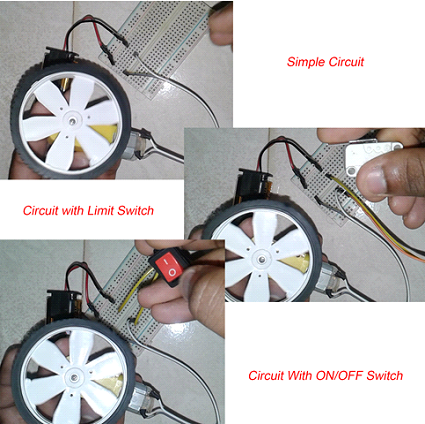 Simple Circuit

Circuit with Limit Switch

Circuit With ON/OFF Switch