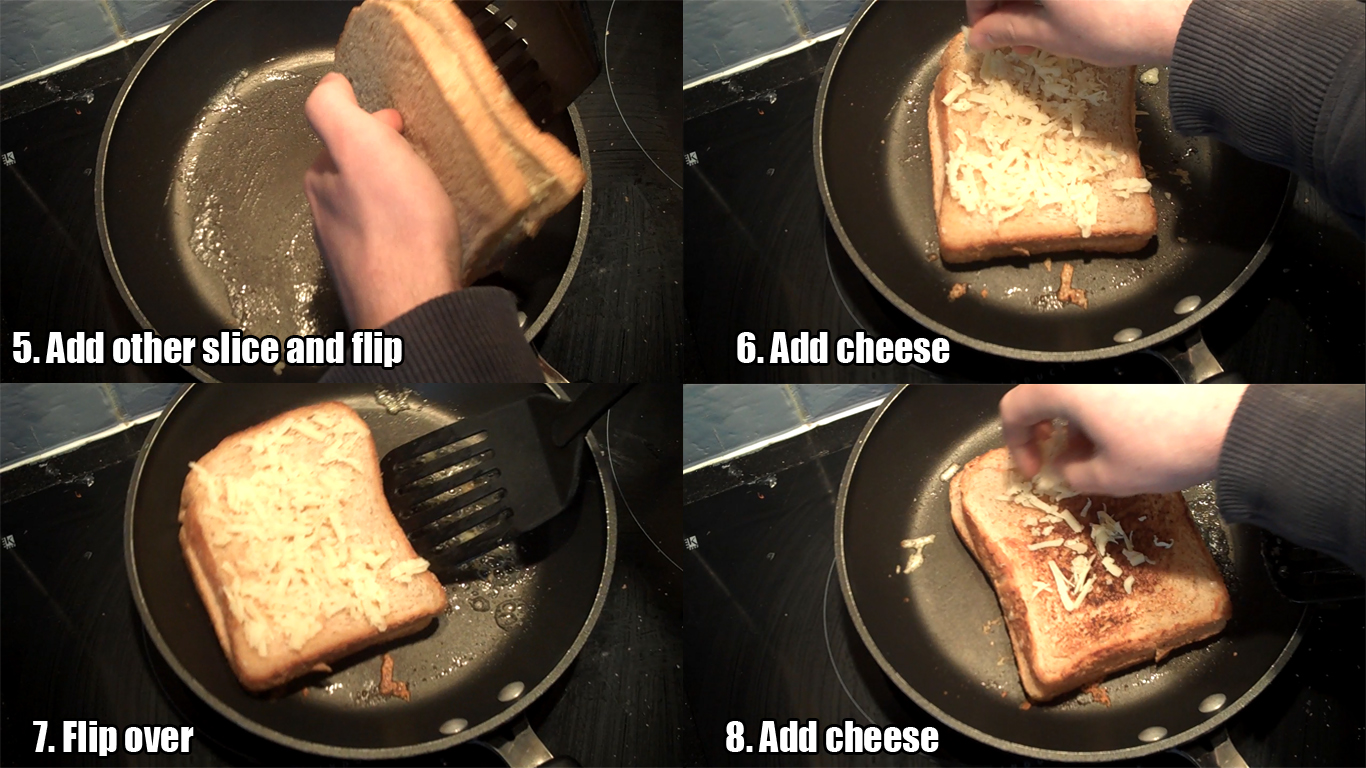 5. Add other slice and flip

6. Add cheese

7. Flip over

8. Add cheese