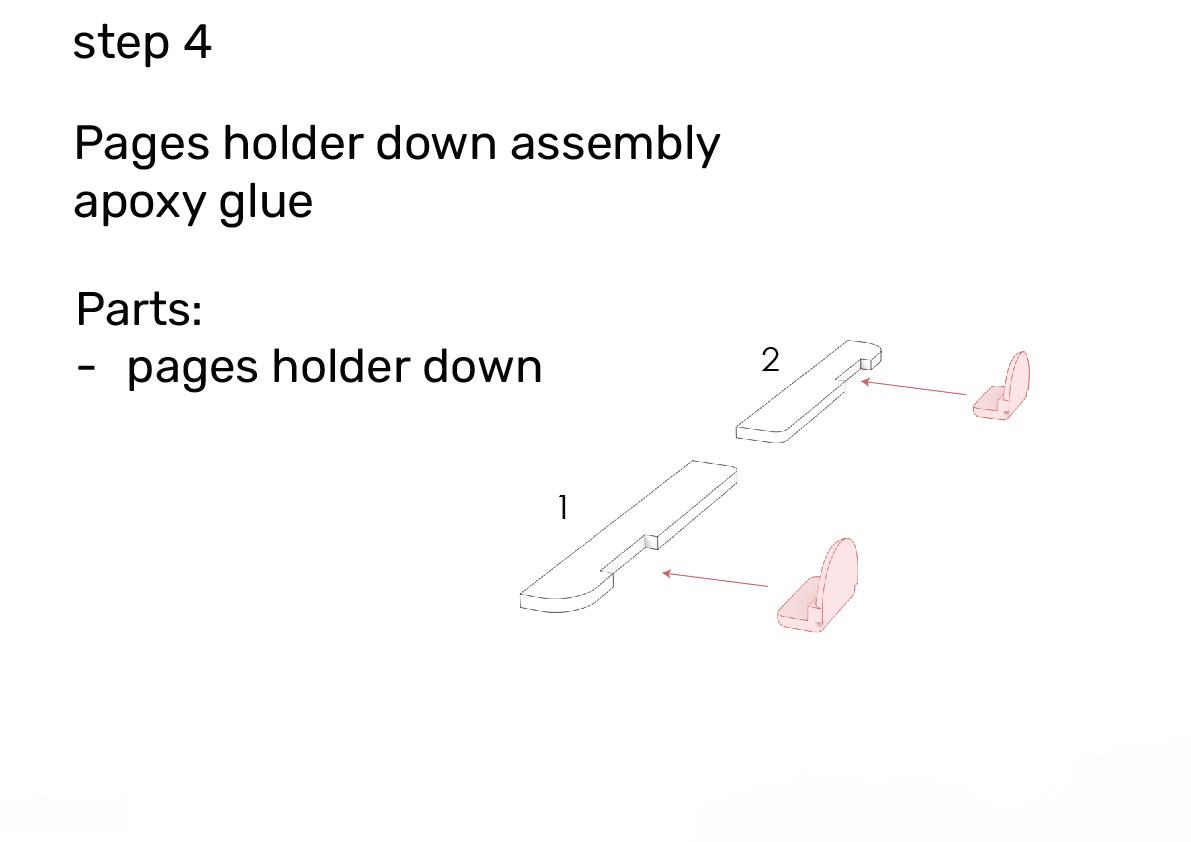 step 4

Pages holder down assembly
apoxy glue

Parts:
- pages holder down

2

1