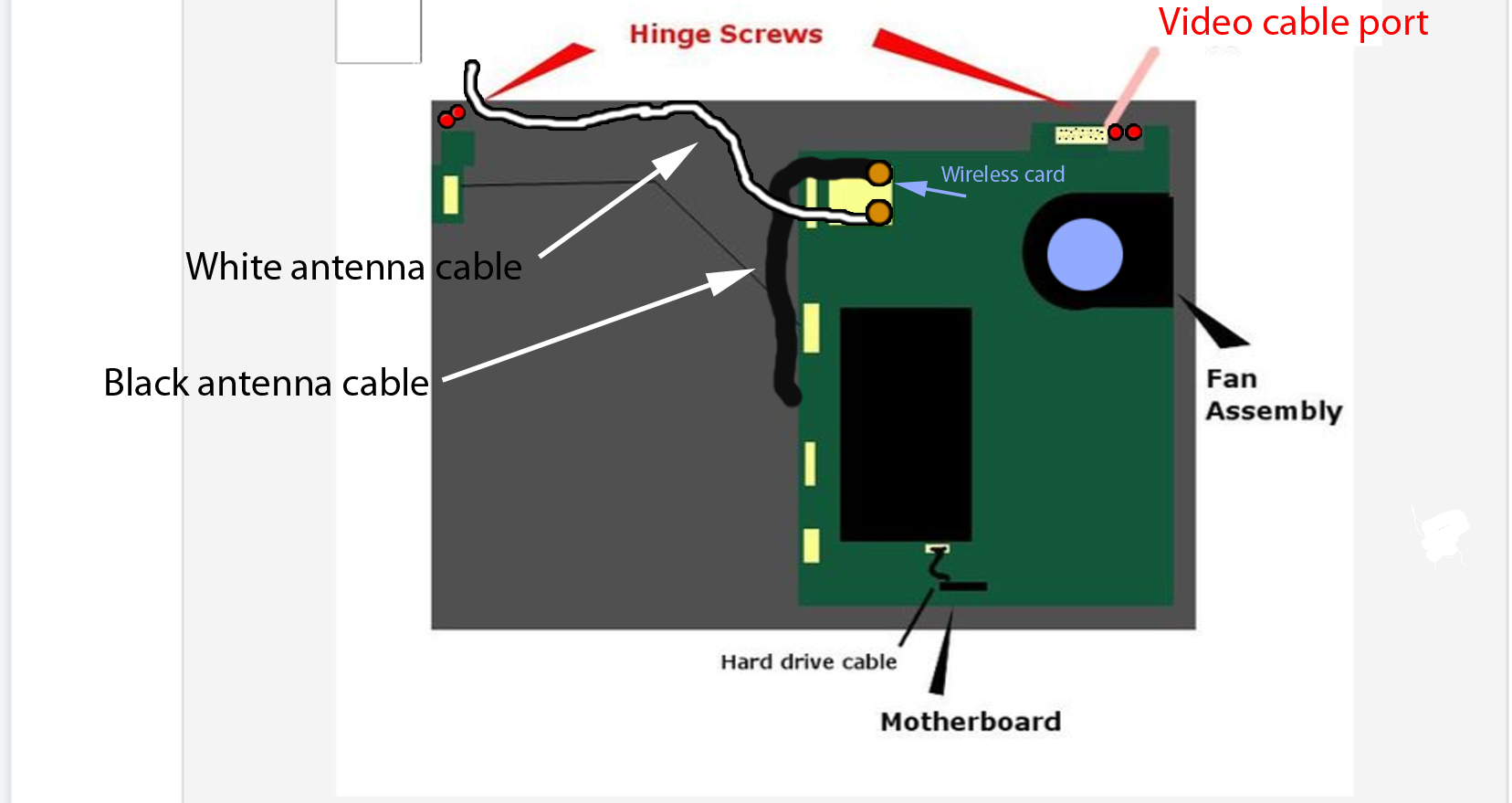 Hinge Screws

Video cable port

Wireless card

White antenna cable

Black antenna cable

Fan Assembly

Hard drive cable

Motherboard