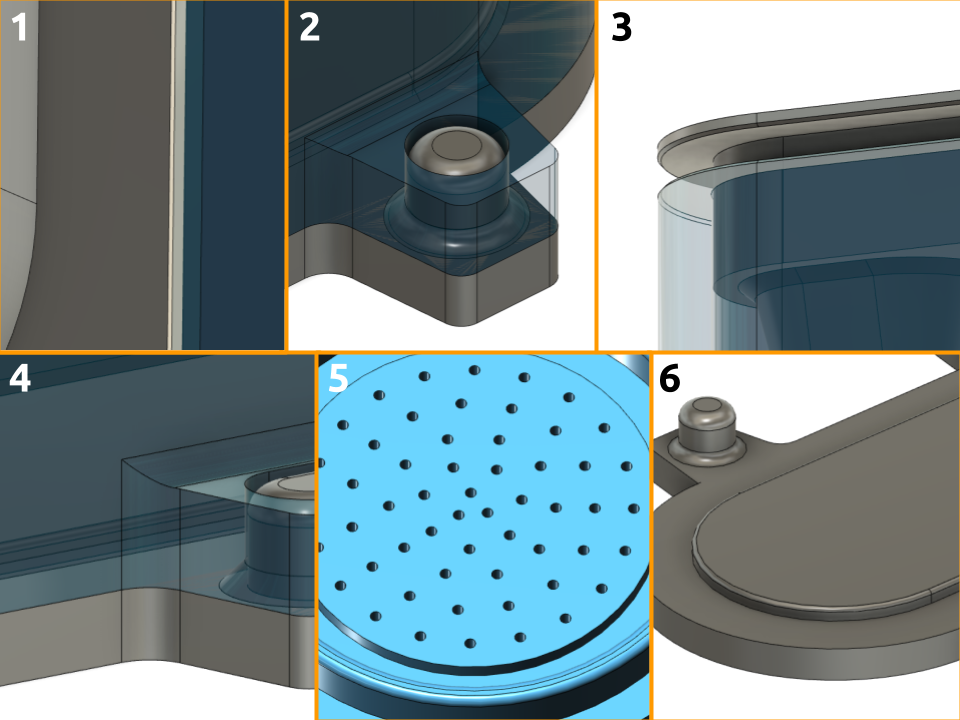 1
2
3
4
5
6