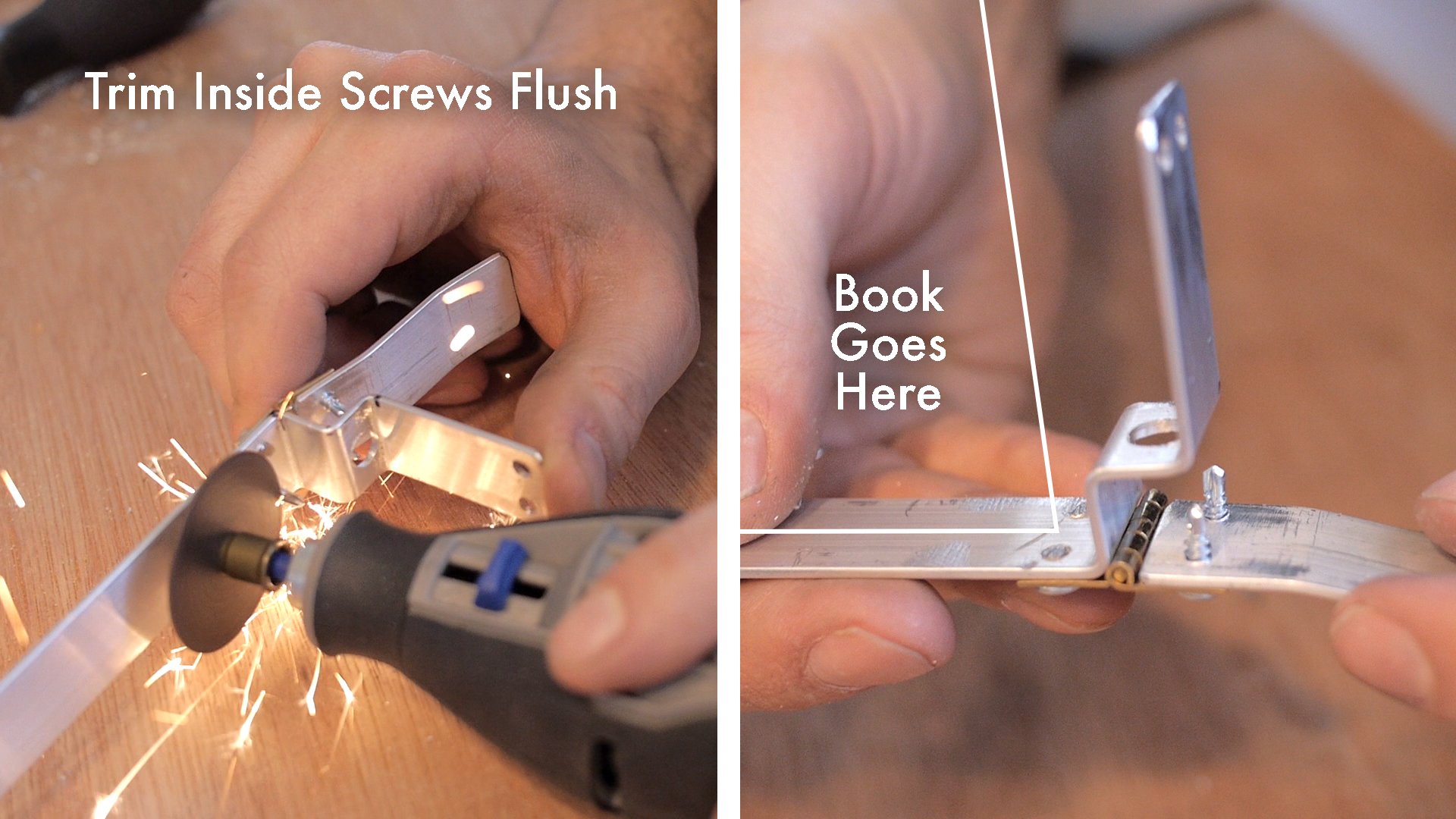 Trim Inside Screws Flush

Book Goes Here