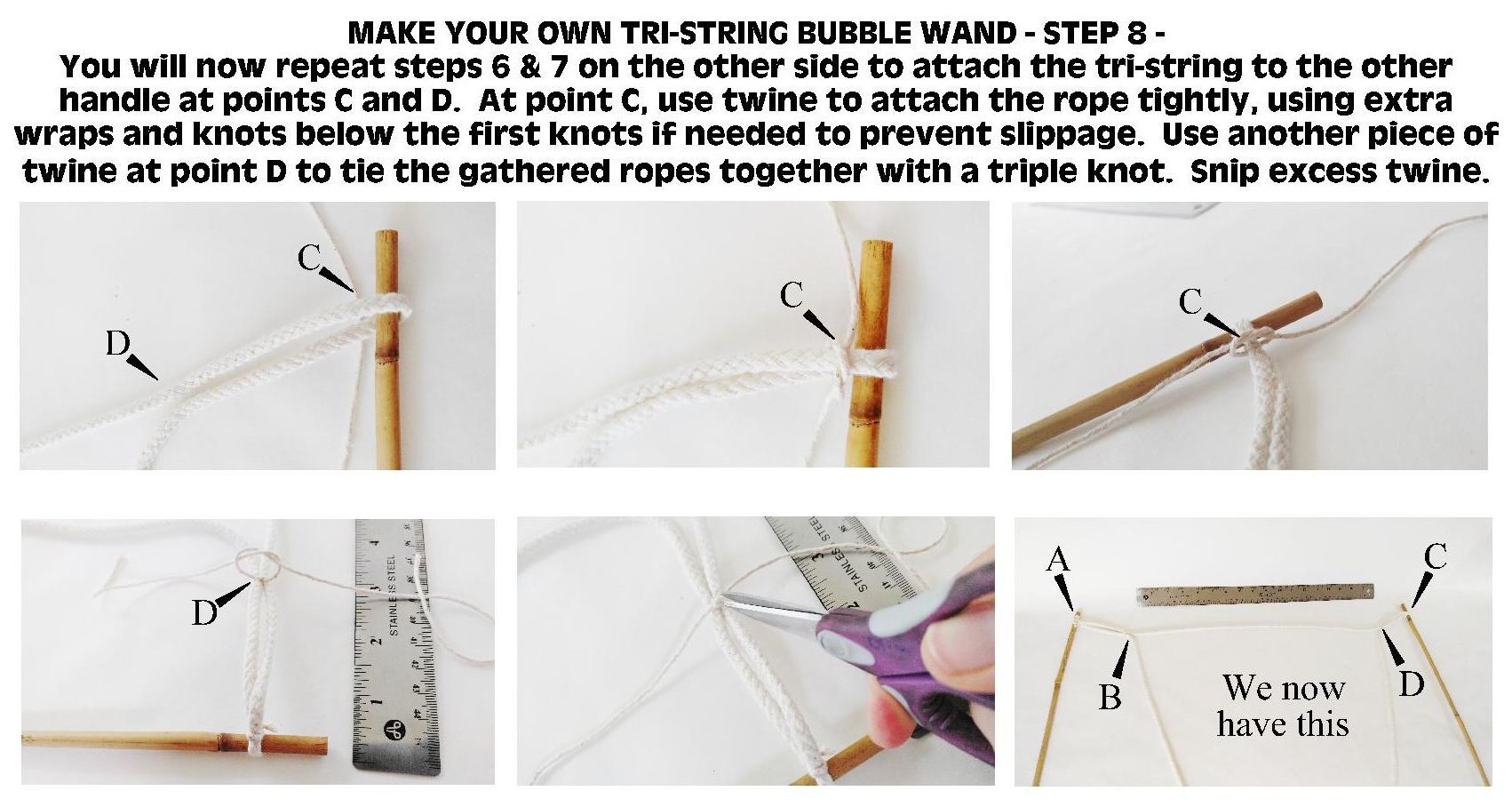 MAKE YOUR OWN TRI-STRING BUBBLE WAND - STEP 8 -
You will now repeat steps 6 & 7 on the other side to attach the tri-string to the other handle at points C and D. At point C, use twine to attach the rope tightly, using extra wraps and knots below the first knots if needed to prevent slippage. Use another piece of twine at point D to tie the gathered ropes together with a triple knot. Snip excess twine.

C
D

C

C

D
STAINLESS STEEL
4
3
2
1

STAINLESS STEEL
3
2

A
C
B
D
We now have this