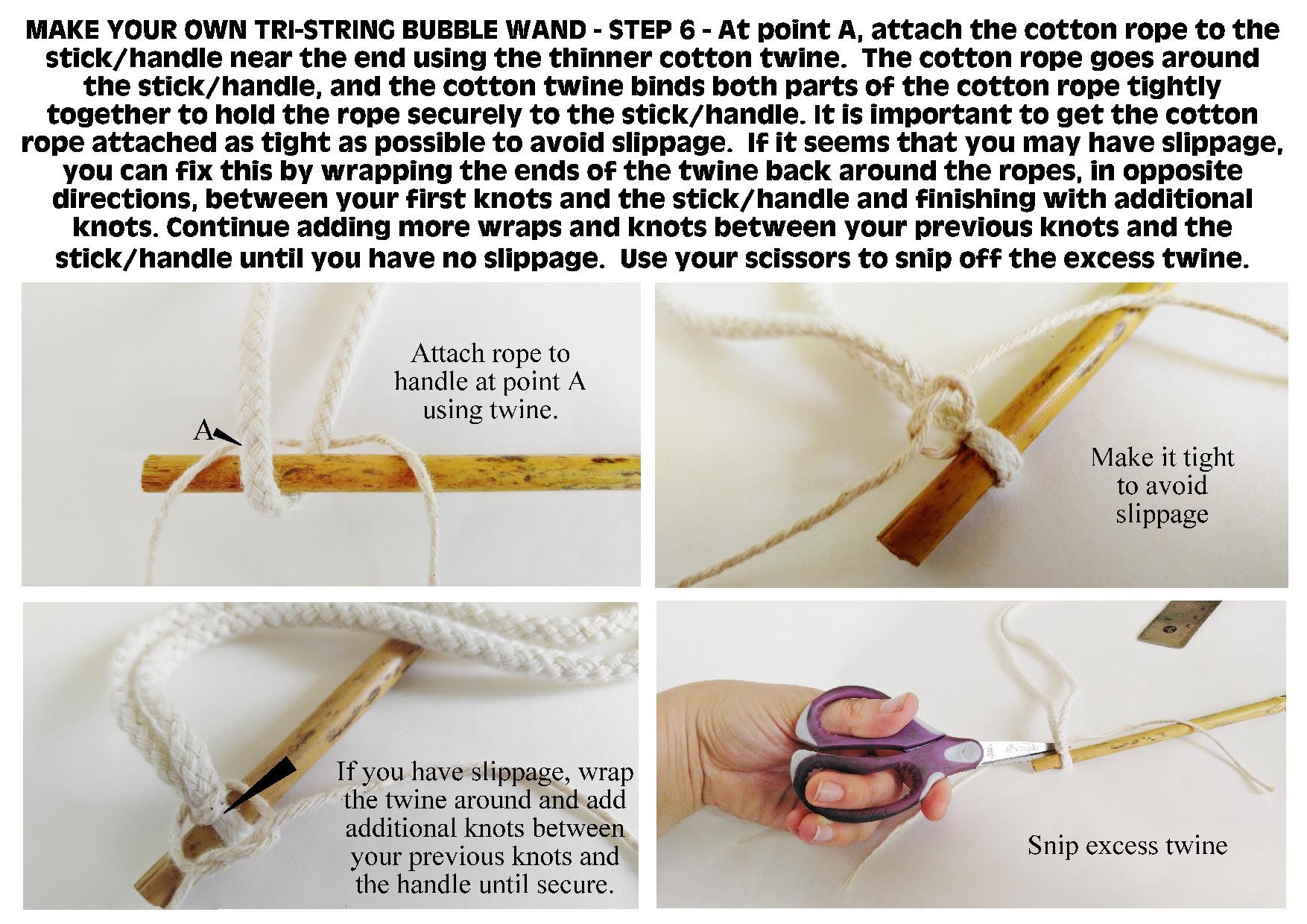 MAKE YOUR OWN TRI-STRING BUBBLE WAND - STEP 6 - At point A, attach the cotton rope to the stick/handle near the end using the thinner cotton twine. The cotton rope goes around the stick/handle, and the cotton twine binds both parts of the cotton rope tightly together to hold the rope securely to the stick/handle. It is important to get the cotton rope attached as tight as possible to avoid slippage. If it seems that you may have slippage, you can fix this by wrapping the ends of the twine back around the ropes, in opposite directions, between your first knots and the stick/handle and finishing with additional knots. Continue adding more wraps and knots between your previous knots and the stick/handle until you have no slippage. Use your scissors to snip off the excess twine.

Attach rope to handle at point A using twine.

A

Make it tight to avoid slippage

If you have slippage, wrap the twine around and add additional knots between your previous knots and the handle until secure.

Snip excess twine