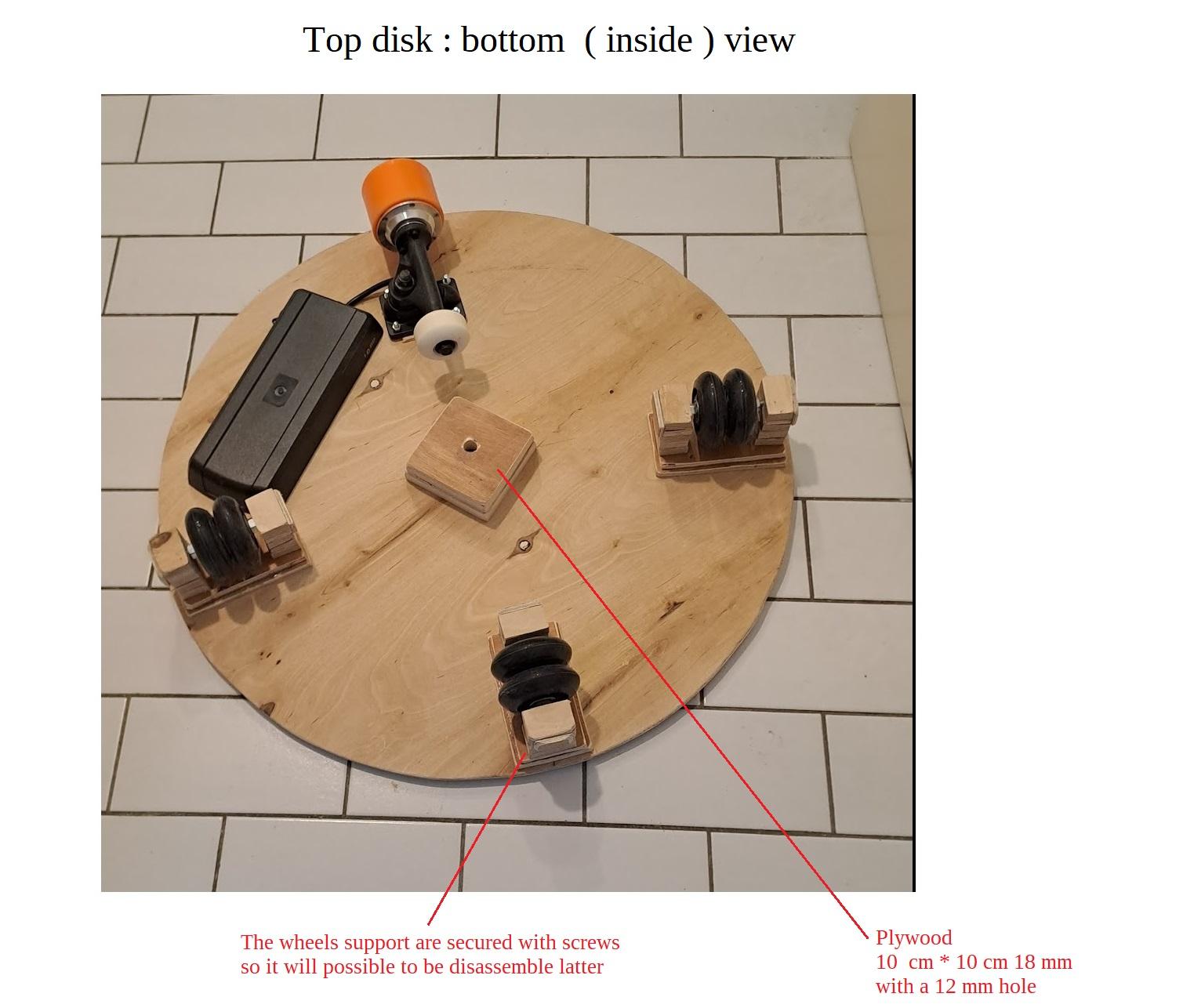 Top disk : bottom ( inside ) view

The wheels support are secured with screws so it will possible to be disassemble latter

Plywood
10 cm * 10 cm 18 mm
with a 12 mm hole