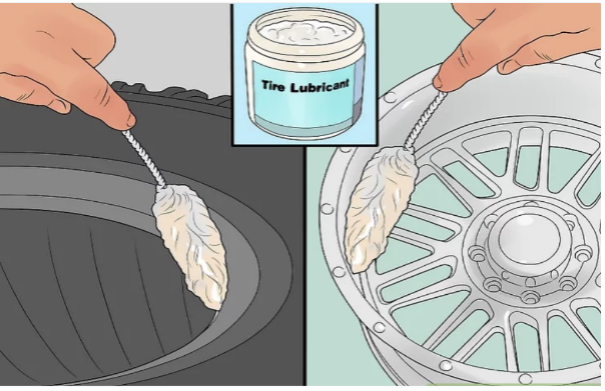 Tire Lubricant