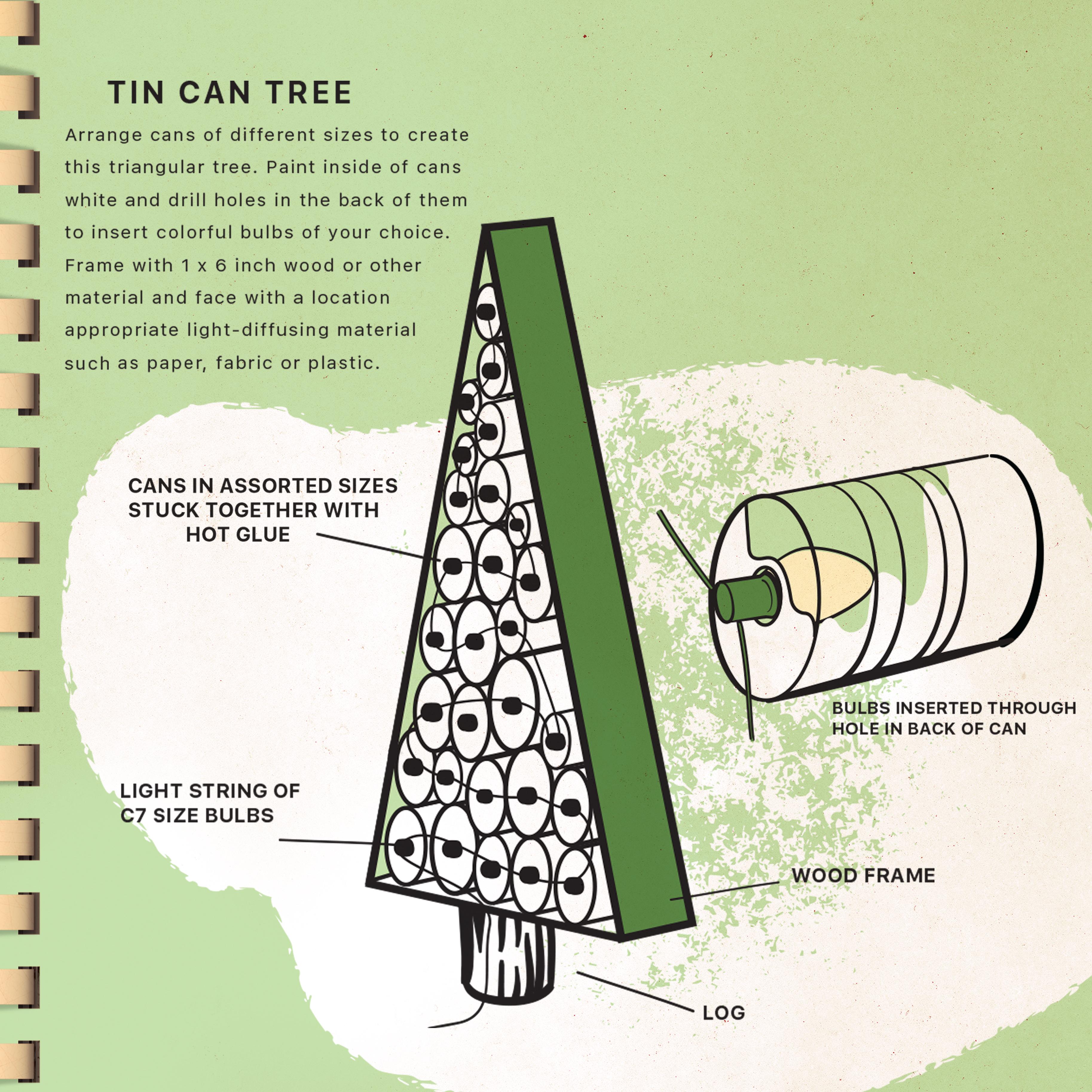 TIN CAN TREE

Arrange cans of different sizes to create this triangular tree. Paint inside of cans white and drill holes in the back of them to insert colorful bulbs of your choice. Frame with 1 x 6 inch wood or other material and face with a location appropriate light-diffusing material such as paper, fabric or plastic.

CANS IN ASSORTED SIZES STUCK TOGETHER WITH HOT GLUE

BULBS INSERTED THROUGH HOLE IN BACK OF CAN

LIGHT STRING OF C7 SIZE BULBS

WOOD FRAME

LOG