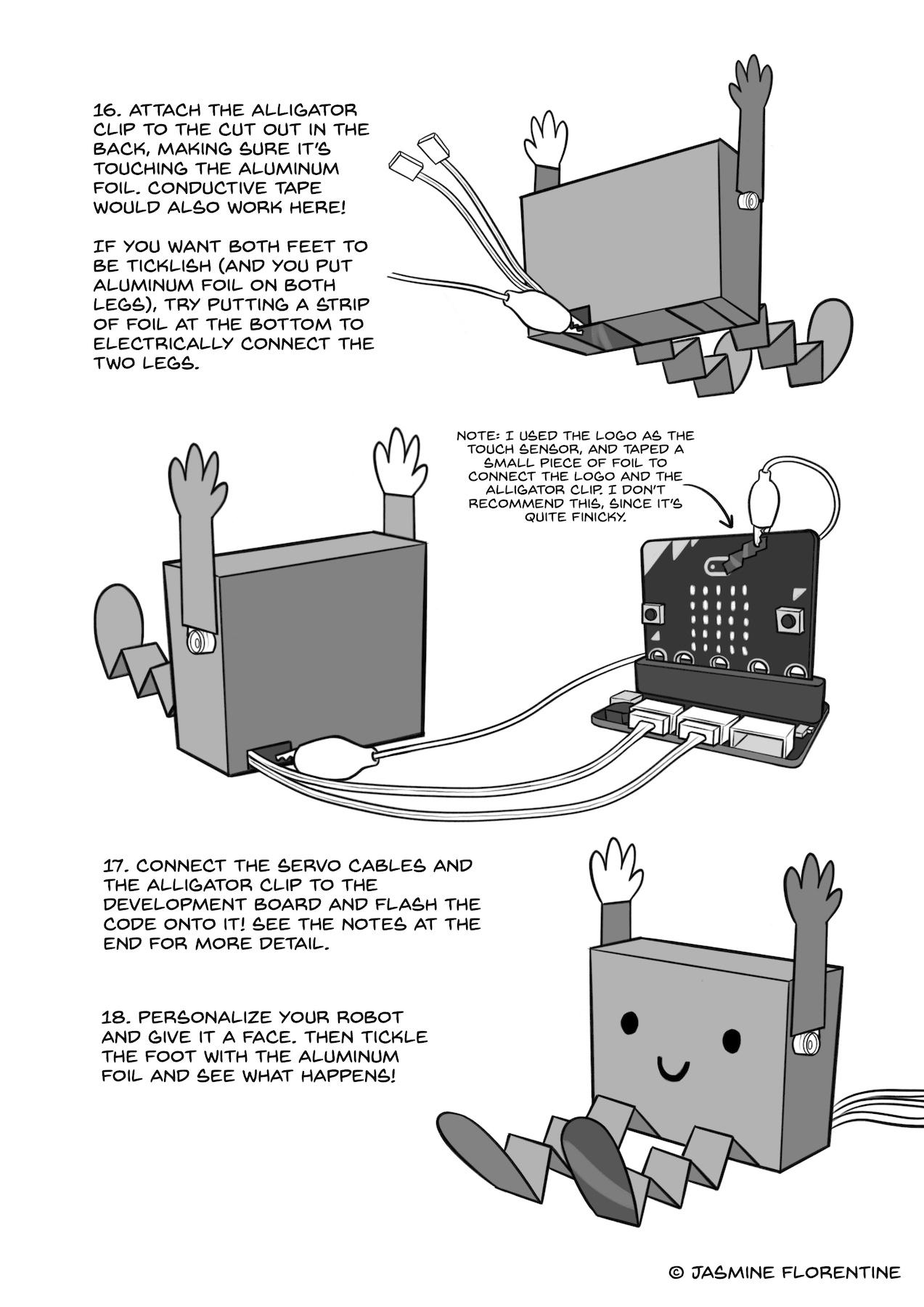 16. ATTACH THE ALLIGATOR CLIP TO THE CUT OUT IN THE BACK, MAKING SURE IT'S TOUCHING THE ALUMINUM FOIL. CONDUCTIVE TAPE WOULD ALSO WORK HERE!

IF YOU WANT BOTH FEET TO BE TICKLISH (AND YOU PUT ALUMINUM FOIL ON BOTH LEGS), TRY PUTTING A STRIP OF FOIL AT THE BOTTOM TO ELECTRICALLY CONNECT THE TWO LEGS.

NOTE: I USED THE LOGO AS THE TOUCH SENSOR, AND TAPED A SMALL PIECE OF FOIL TO CONNECT THE LOGO AND THE ALLIGATOR CLIP. I DON'T RECOMMEND THIS, SINCE IT'S QUITE FINICKY.

17. CONNECT THE SERVO CABLES AND THE ALLIGATOR CLIP TO THE DEVELOPMENT BOARD AND FLASH THE CODE ONTO IT! SEE THE NOTES AT THE END FOR MORE DETAIL.

18. PERSONALIZE YOUR ROBOT AND GIVE IT A FACE. THEN TICKLE THE FOOT WITH THE ALUMINUM FOIL AND SEE WHAT HAPPENS!

© JASMINE FLORENTINE