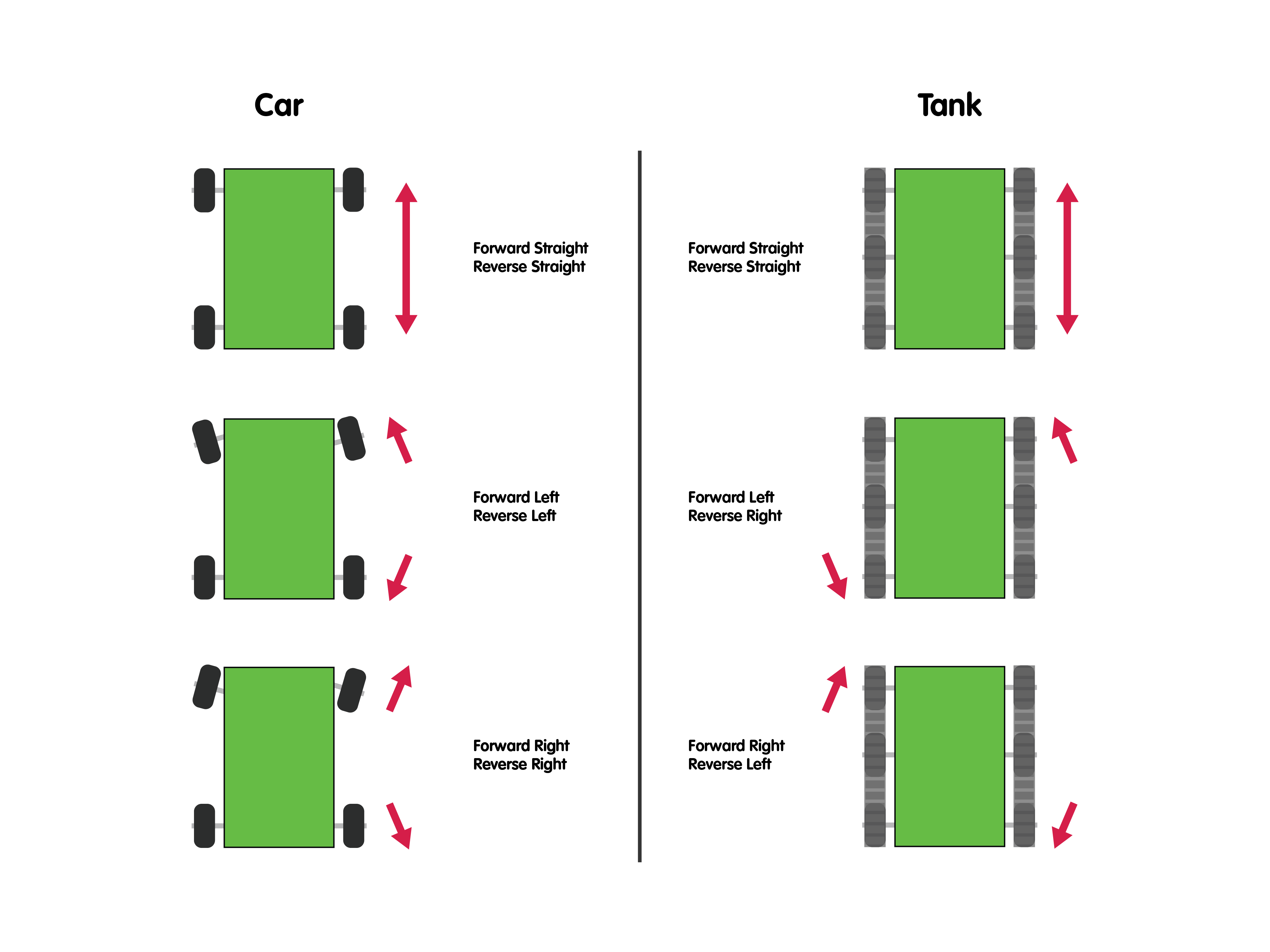 Car

Forward Straight
Reverse Straight

Forward Left
Reverse Left

Forward Right
Reverse Right

Tank

Forward Straight
Reverse Straight

Forward Left
Reverse Right

Forward Right
Reverse Left