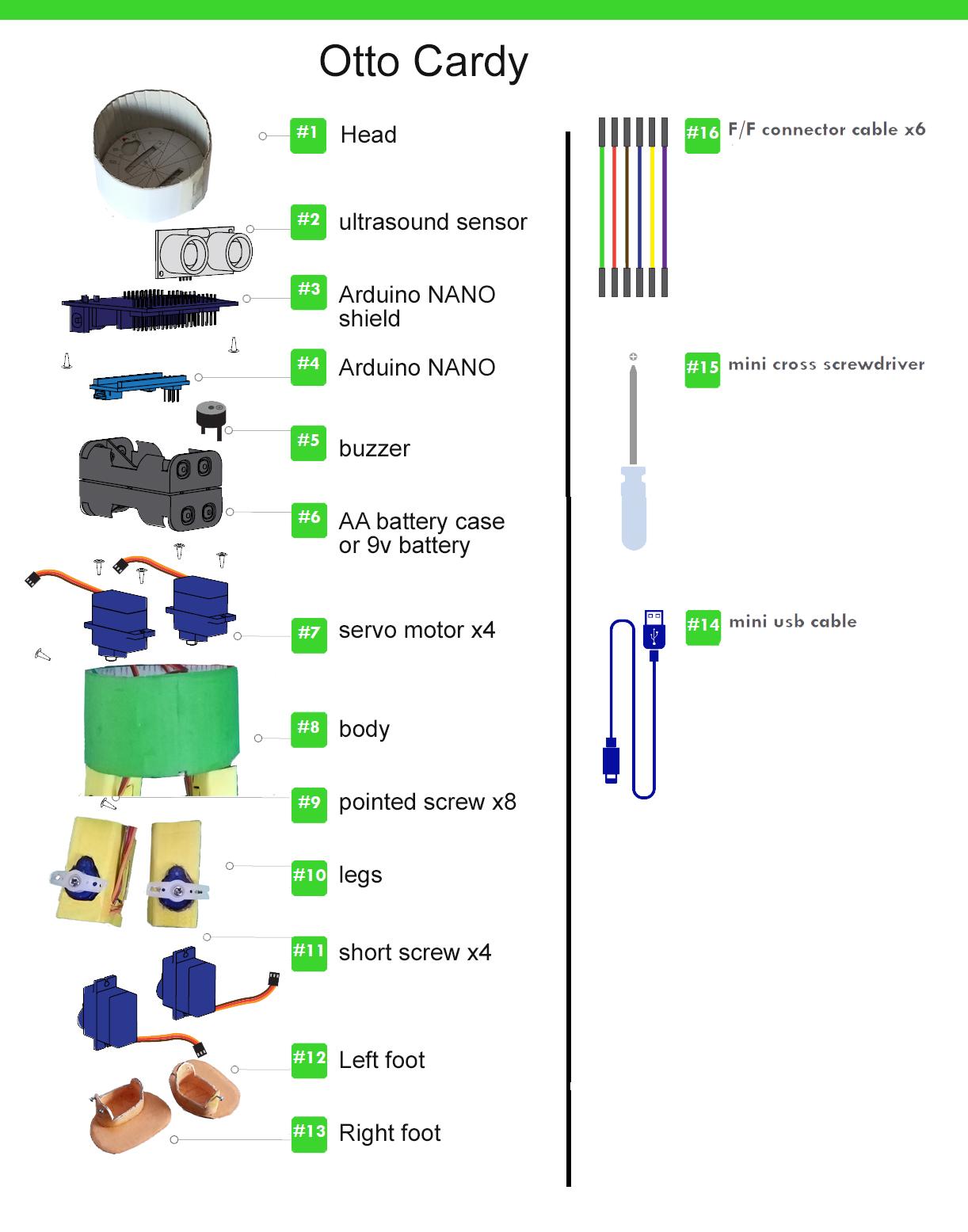 Otto Cardy

#1 Head

#2 ultrasound sensor

#3 Arduino NANO shield

#4 Arduino NANO

#5 buzzer

#6 AA battery case or 9v battery

#7 servo motor x4

#8 body

#9 pointed screw x8

#10 legs

#11 short screw x4

#12 Left foot

#13 Right foot

#16 F/F connector cable x6

#15 mini cross screwdriver

#14 mini usb cable