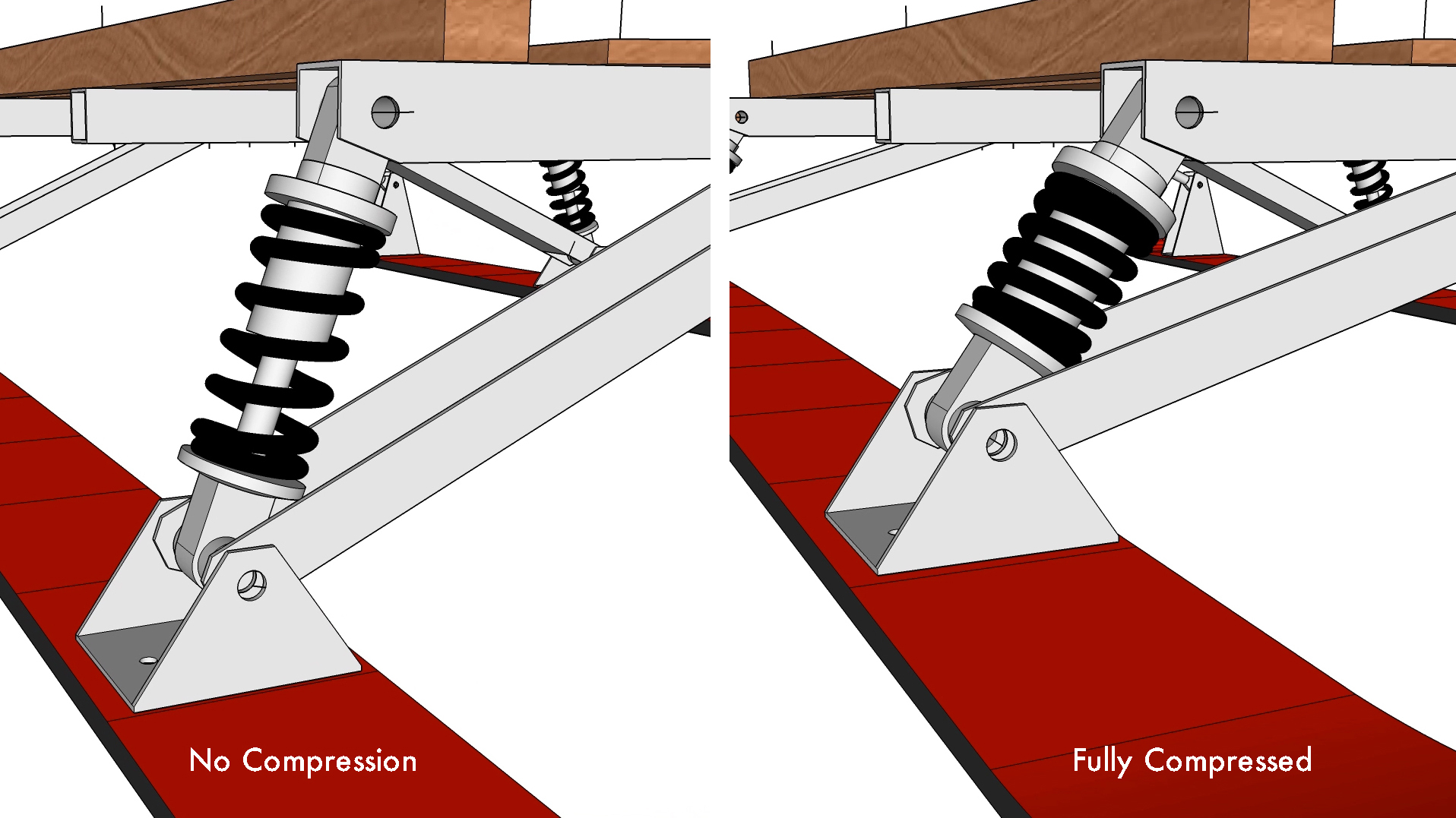 No Compression

Fully Compressed