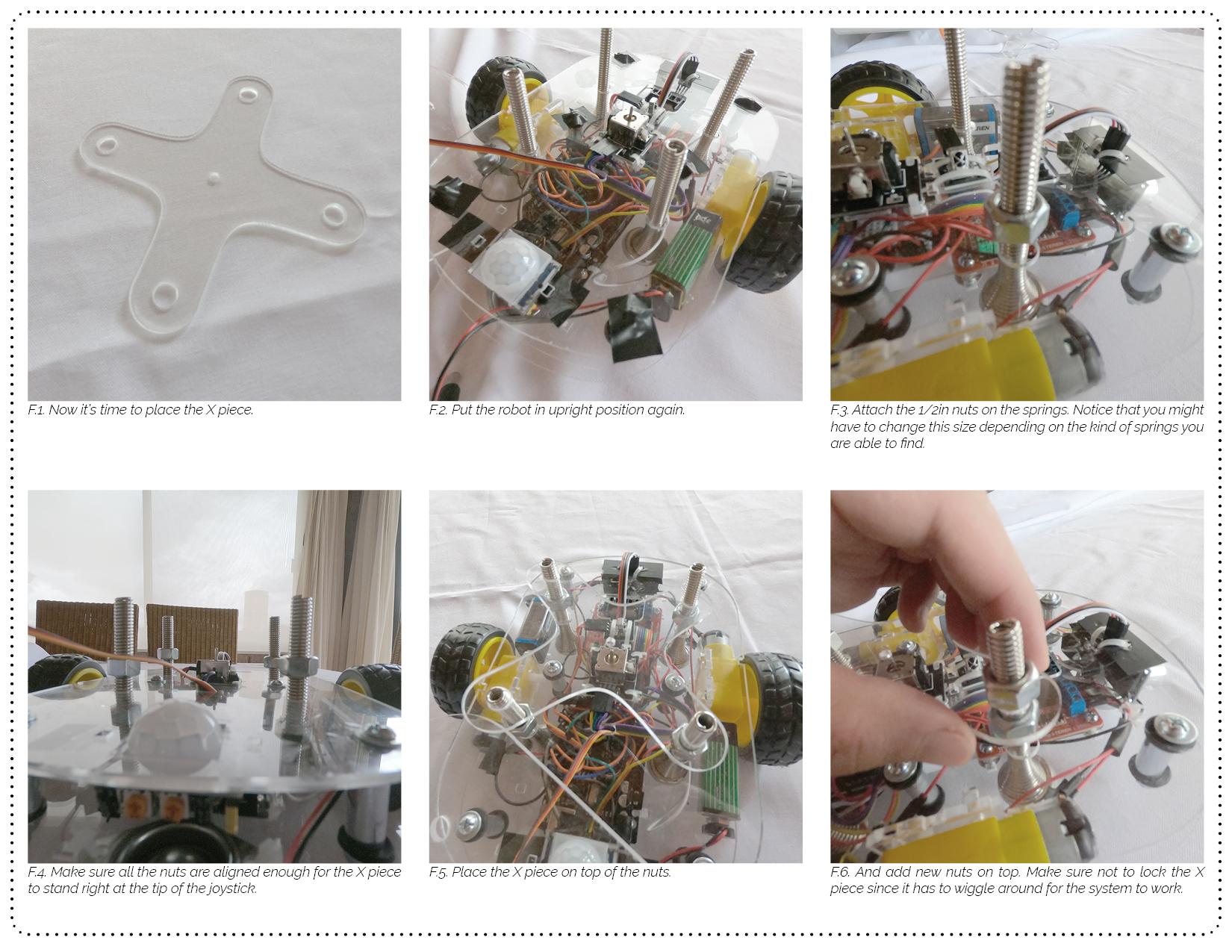 F.1. Now it's time to place the X piece.

F.2. Put the robot in upright position again.

F.3. Attach the 1/2in nuts on the springs. Notice that you might have to change this size depending on the kind of springs you are able to find.

F.4. Make sure all the nuts are aligned enough for the X piece to stand right at the tip of the joystick.

F.5. Place the X piece on top of the nuts.

F.6. And add new nuts on top. Make sure not to lock the X piece since it has to wiggle around for the system to work.