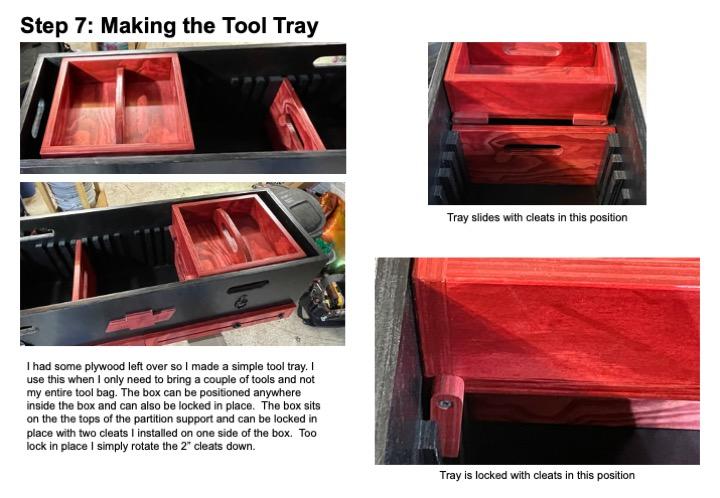 Step 7: Making the Tool Tray

I had some plywood left over so I made a simple tool tray. I use this when I only need to bring a couple of tools and not my entire tool bag. The box can be positioned anywhere inside the box and can also be locked in place. The box sits on the the tops of the partition support and can be locked in place with two cleats I installed on one side of the box. Too lock in place I simply rotate the 2" cleats down.

Tray slides with cleats in this position

Tray is locked with cleats in this position