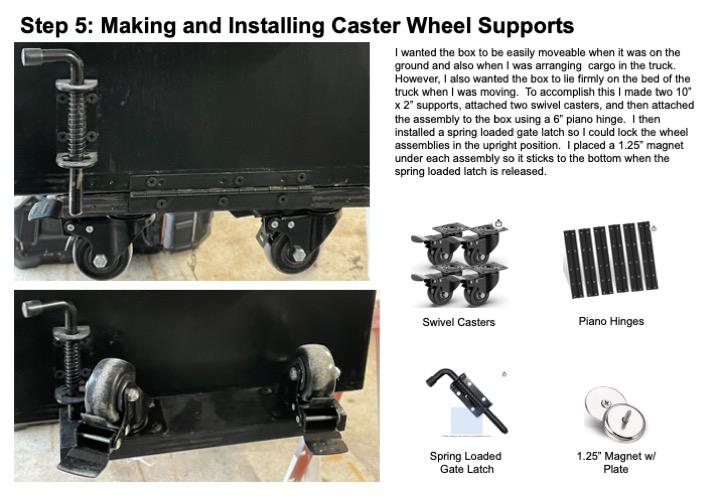 Step 5: Making and Installing Caster Wheel Supports

I wanted the box to be easily moveable when it was on the ground and also when I was arranging  cargo in the truck. However, I also wanted the box to lie firmly on the bed of the truck when I was moving.  To accomplish this I made two 10" x 2" supports, attached two swivel casters, and then attached the assembly to the box using a 6" piano hinge.  I then installed a spring loaded gate latch so I could lock the wheel assemblies in the upright position.  I placed a 1.25" magnet under each assembly so it sticks to the bottom when the spring loaded latch is released.

Swivel Casters

Piano Hinges

Spring Loaded Gate Latch

1.25" Magnet w/ Plate