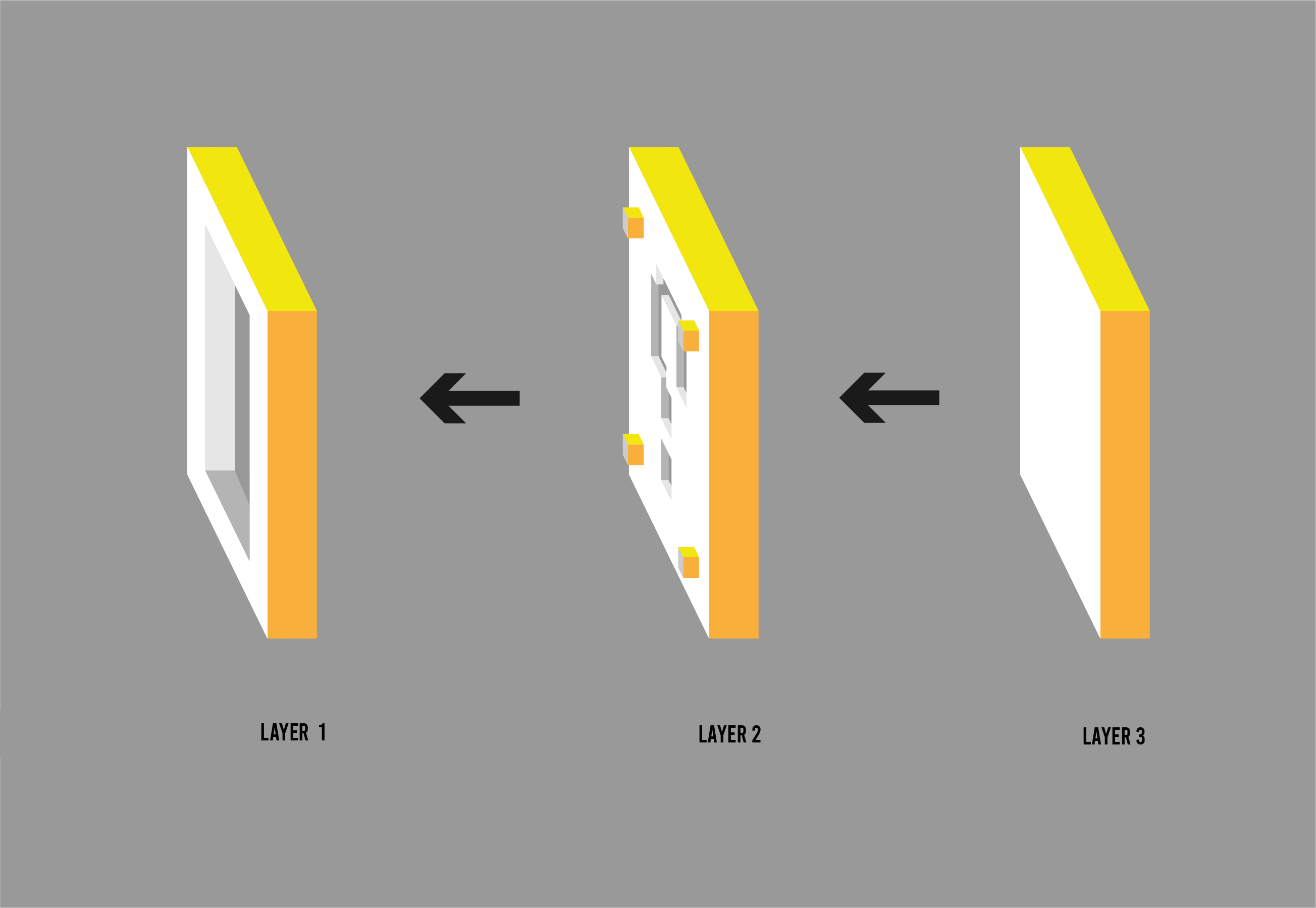 LAYER 1

LAYER 2

LAYER 3