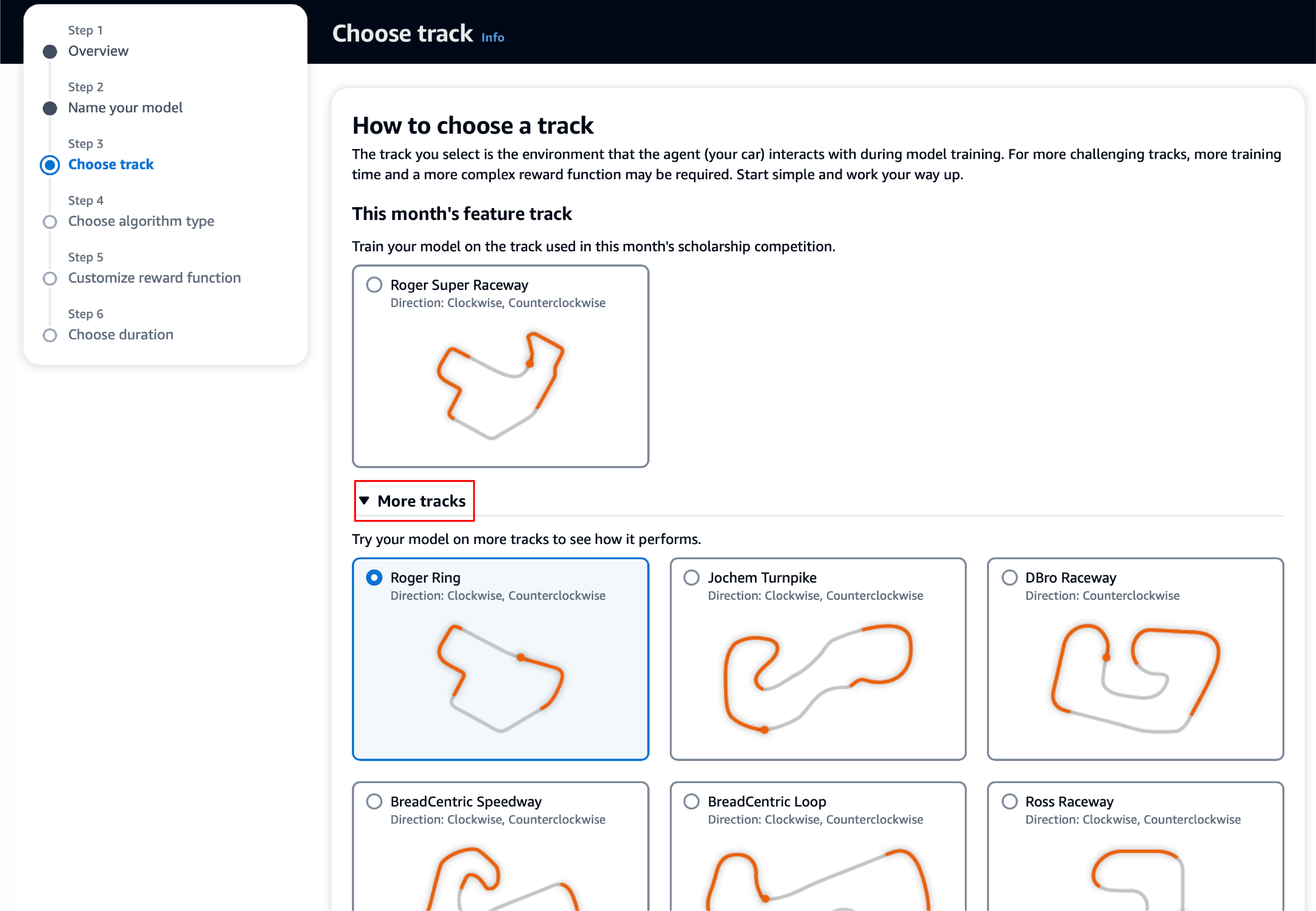 Step 1
Overview

Step 2
Name your model

Step 3
Choose track

Step 4
Choose algorithm type

Step 5
Customize reward function

Step 6
Choose duration

Choose track Info

How to choose a track

The track you select is the environment that the agent (your car) interacts with during model training. For more challenging tracks, more training time and a more complex reward function may be required. Start simple and work your way up.

This month's feature track

Train your model on the track used in this month's scholarship competition.

Roger Super Raceway
Direction: Clockwise, Counterclockwise

More tracks

Try your model on more tracks to see how it performs.

Roger Ring
Direction: Clockwise, Counterclockwise

Jochem Turnpike
Direction: Clockwise, Counterclockwise

DBro Raceway
Direction: Counterclockwise

BreadCentric Speedway
Direction: Clockwise, Counterclockwise

BreadCentric Loop
Direction: Clockwise, Counterclockwise

Ross Raceway
Direction: Clockwise, Counterclockwise