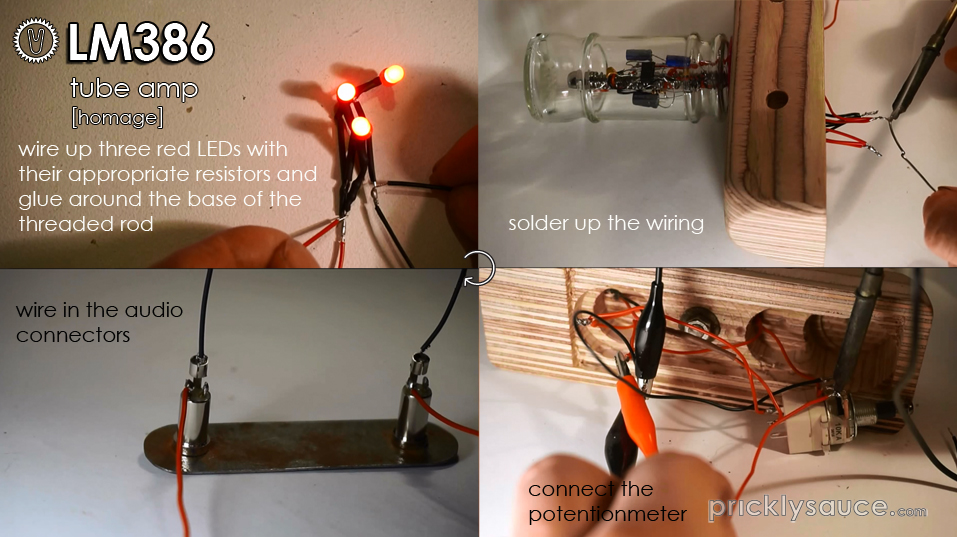 LM386

tube amp

[homage]

wire up three red LEDs with their appropriate resistors and glue around the base of the threaded rod

solder up the wiring

wire in the audio connectors

connect the potentionmeter

pricklysauce.com