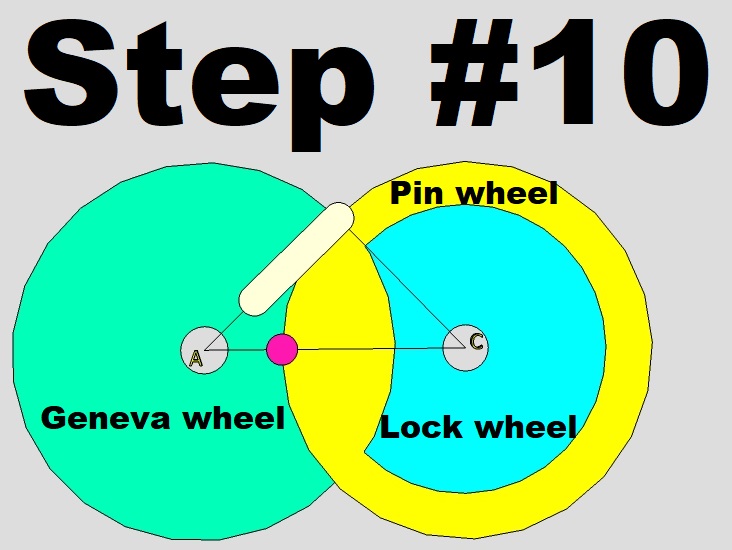 Step #10

Pin wheel

A

C

Geneva wheel

Lock wheel