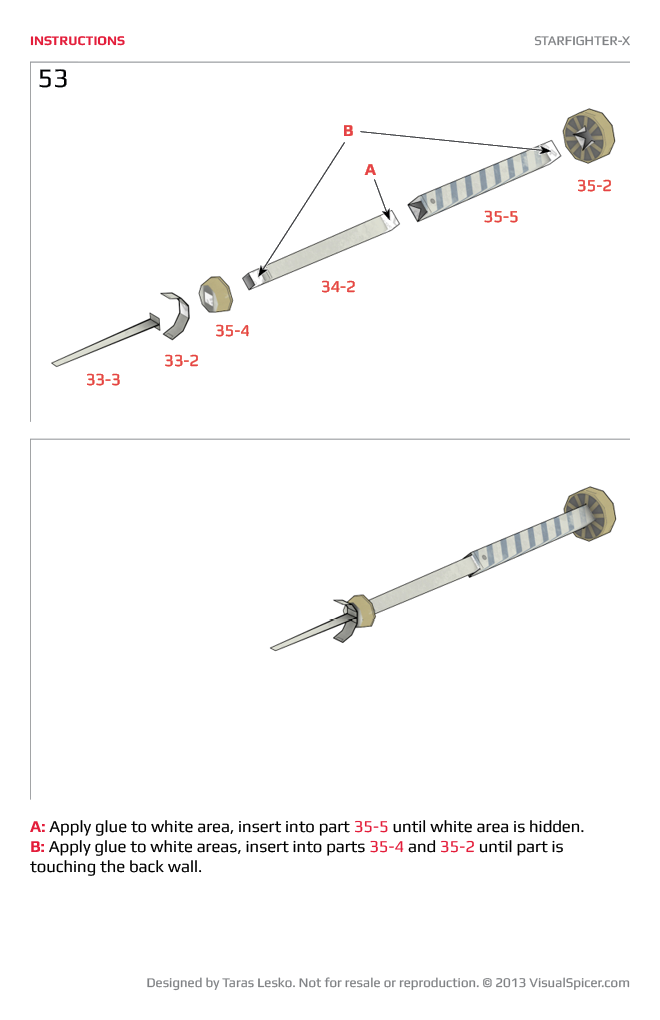 INSTRUCTIONS

STARFIGHTER-X

53

B

A

35-2

35-5

34-2

35-4

33-2

33-3

A: Apply glue to white area, insert into part 35-5 until white area is hidden.
B: Apply glue to white areas, insert into parts 35-4 and 35-2 until part is touching the back wall.

Designed by Taras Lesko. Not for resale or reproduction. © 2013 VisualSpicer.com