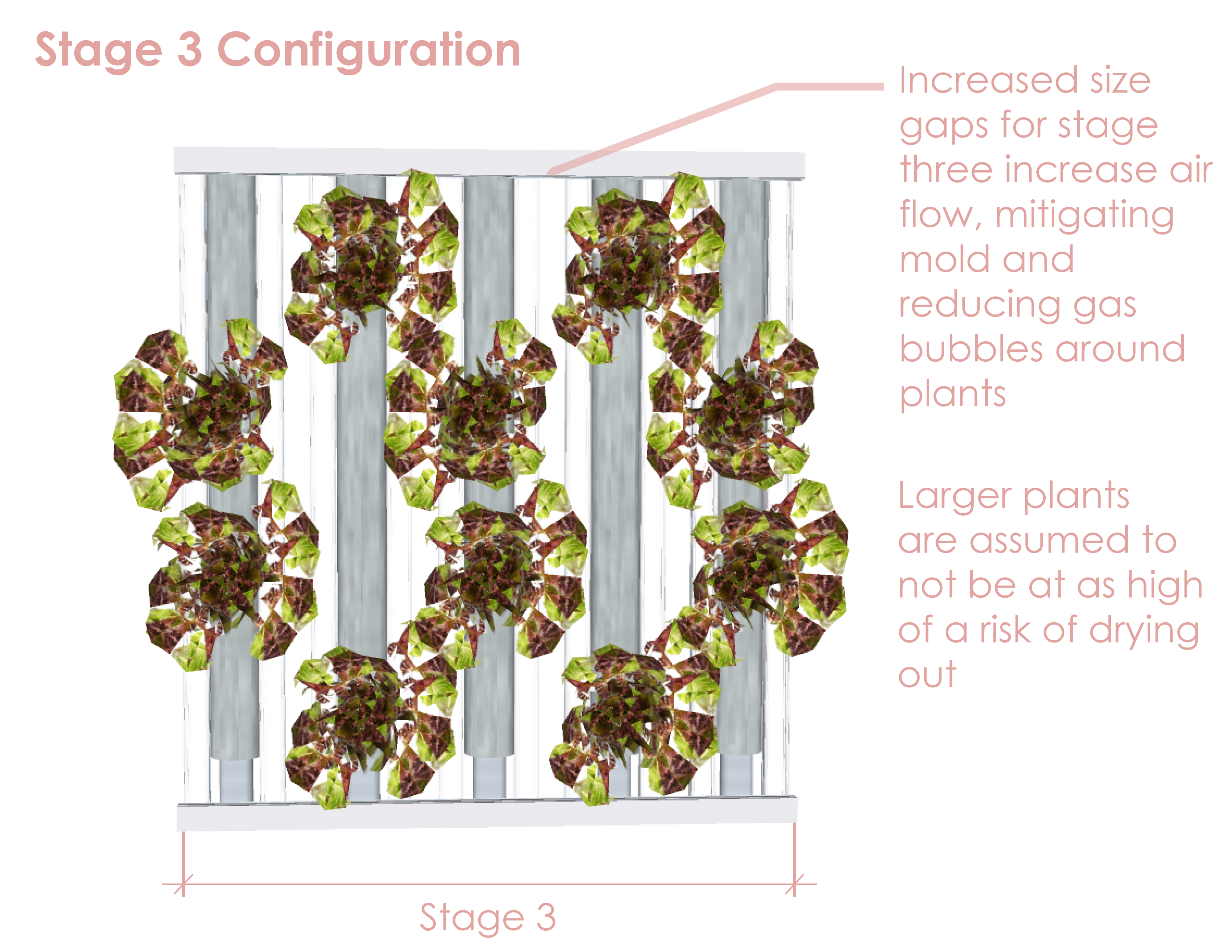 Stage 3 Configuration

Increased size gaps for stage three increase air flow, mitigating mold and reducing gas bubbles around plants

Larger plants are assumed to not be at as high of a risk of drying out

Stage 3