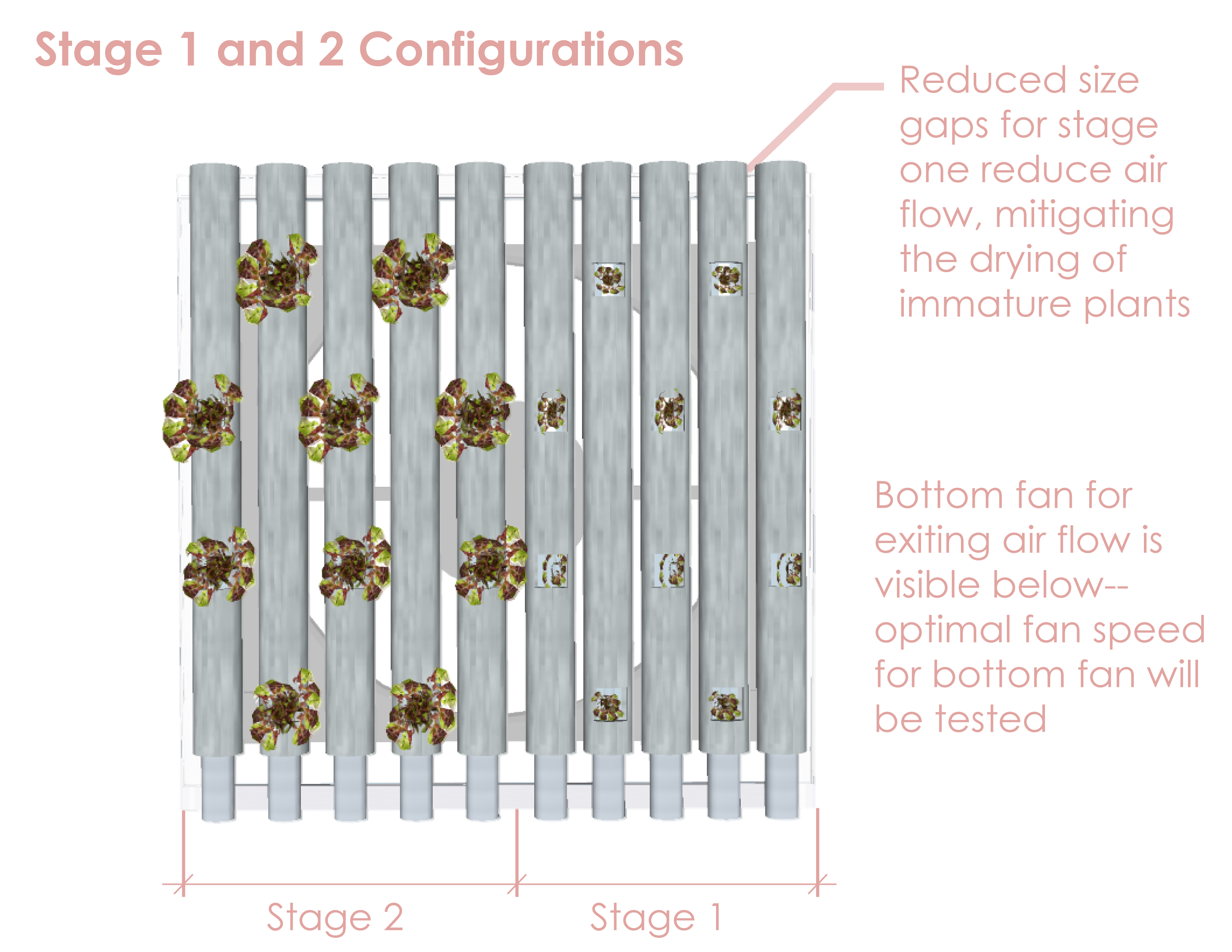 Stage 1 and 2 Configurations

Reduced size gaps for stage one reduce air flow, mitigating the drying of immature plants

Bottom fan for exiting air flow is visible below-- optimal fan speed for bottom fan will be tested

Stage 2

Stage 1