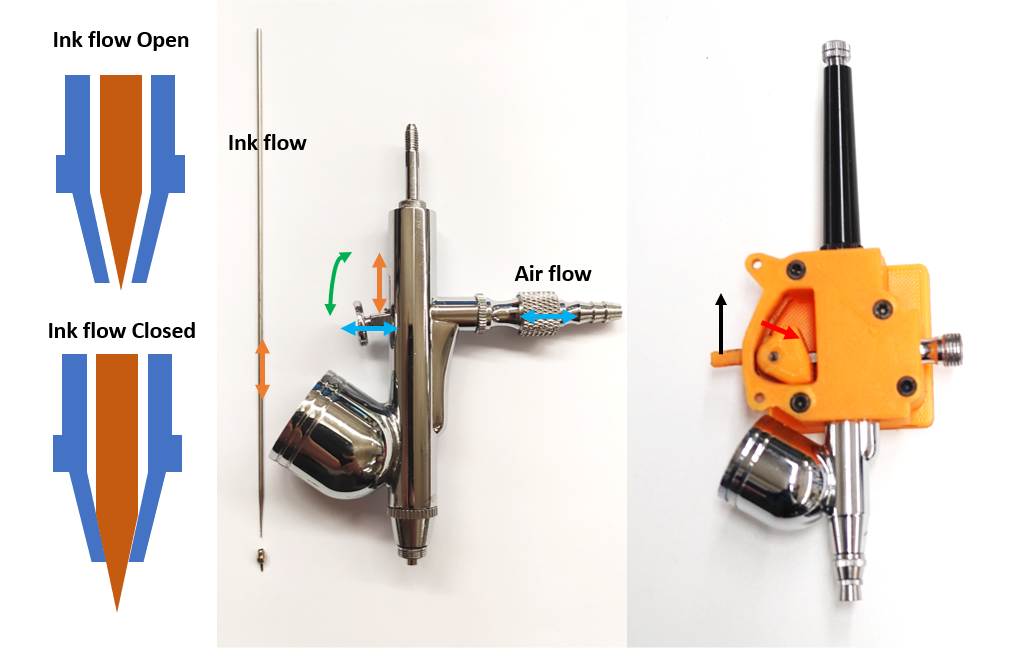 Ink flow Open

Ink flow Closed

Ink flow

Air flow