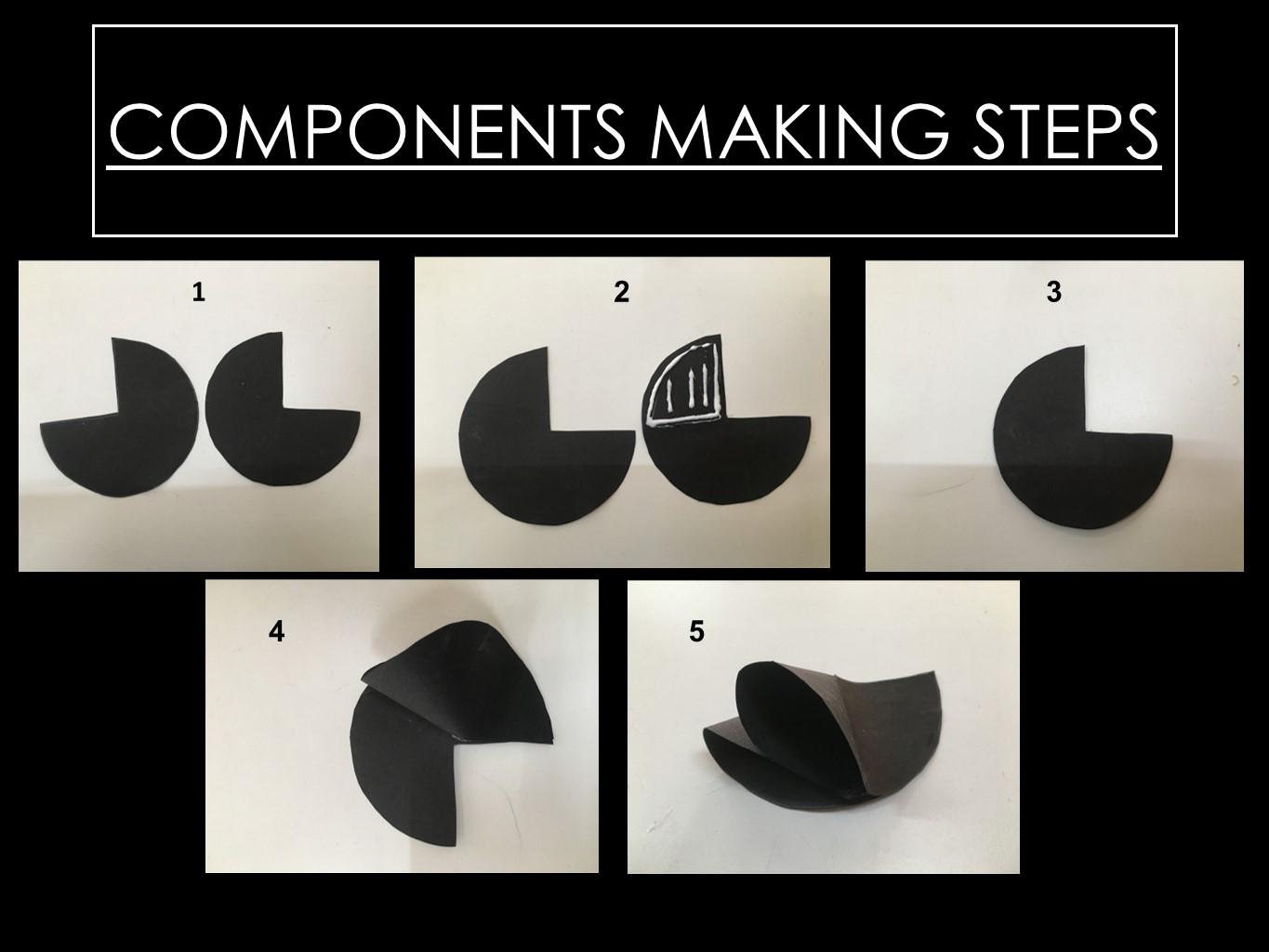 COMPONENTS MAKING STEPS

1

2

3

4

5