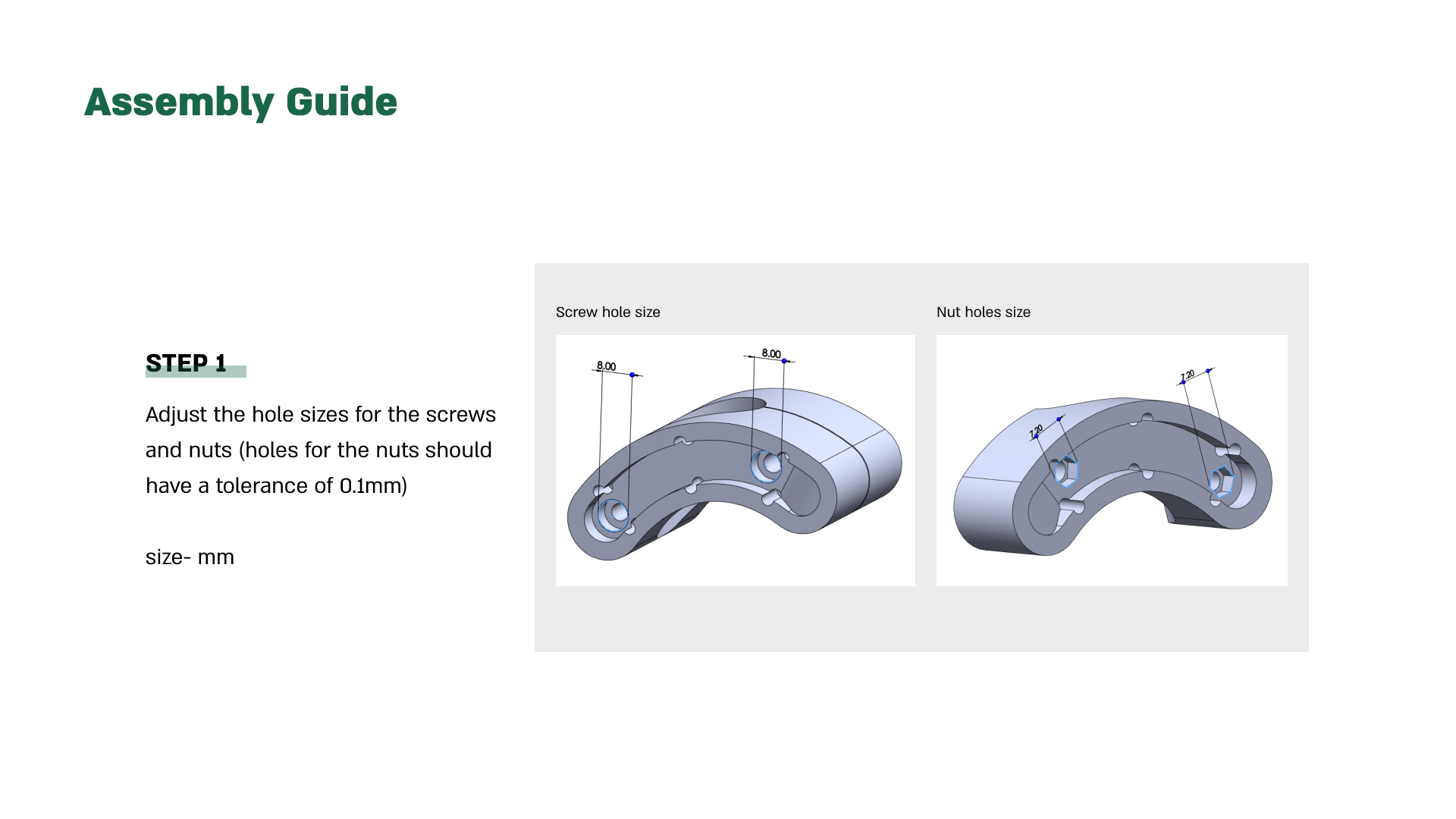 Assembly Guide

STEP 1

Adjust the hole sizes for the screws and nuts (holes for the nuts should have a tolerance of 0.1mm)

size- mm

Screw hole size

8.00

8.00

Nut holes size

7.20

7.20