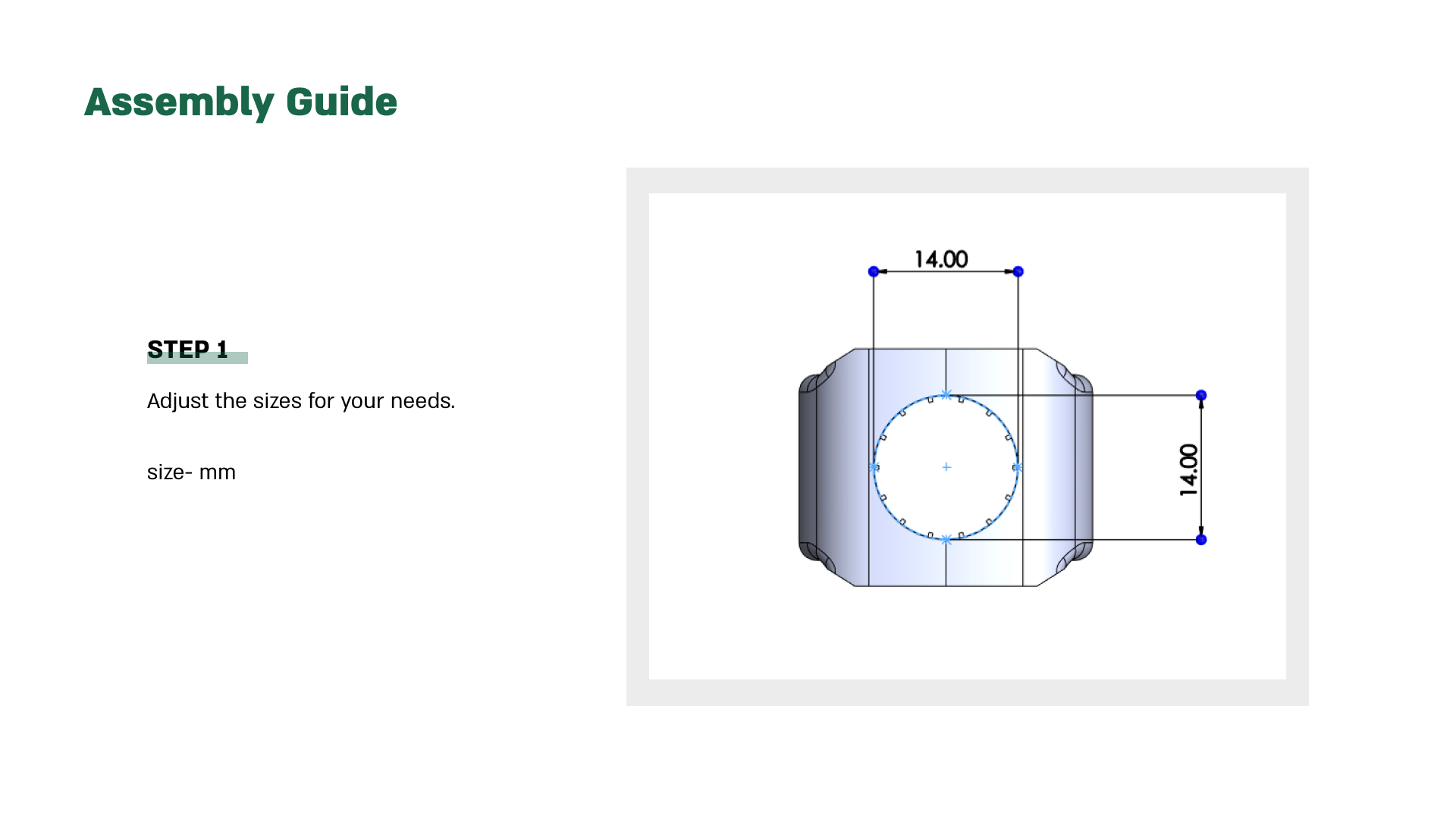 Assembly Guide

STEP 1

Adjust the sizes for your needs.

size- mm

14.00

14.00