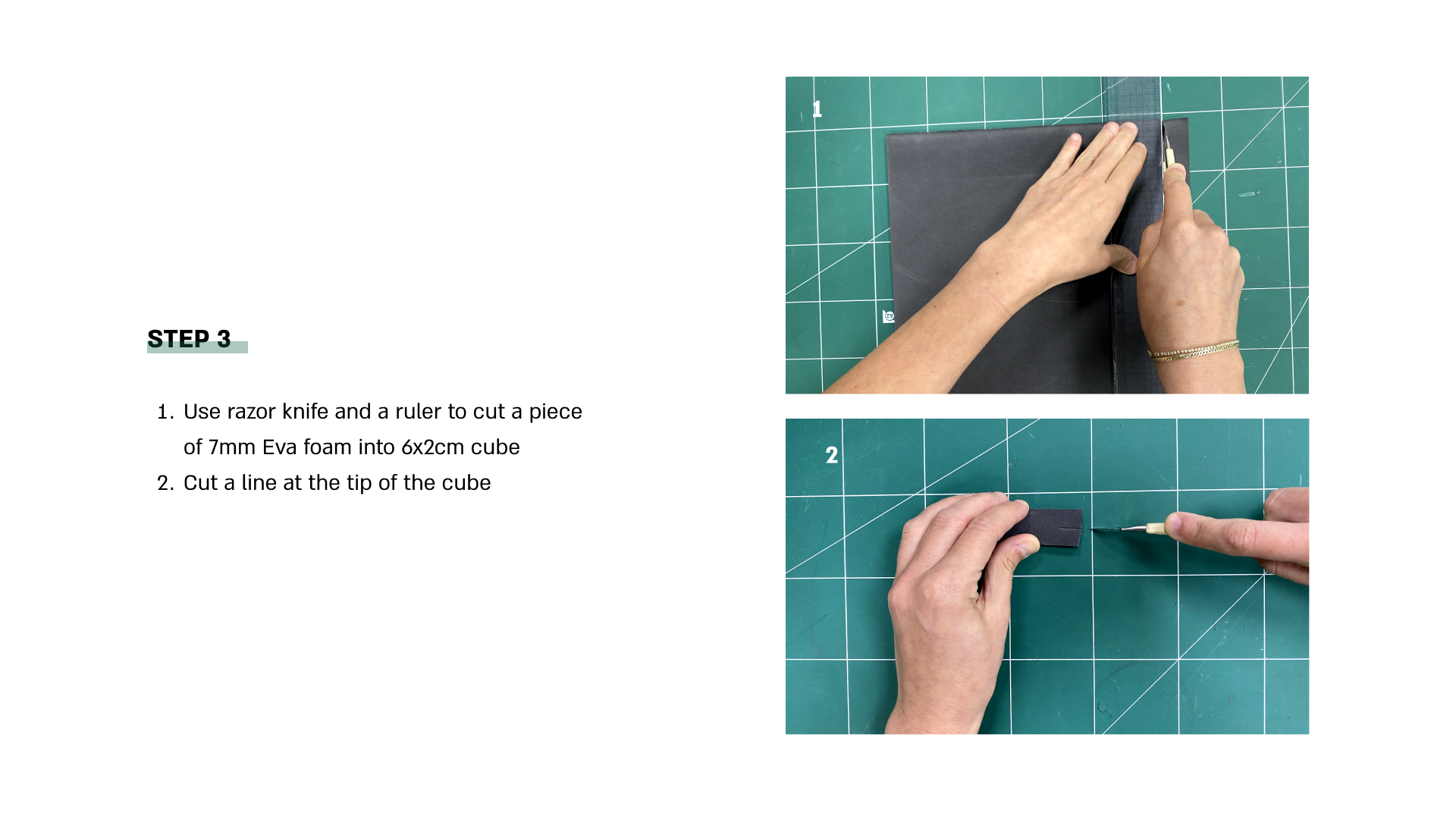 STEP 3

1. Use razor knife and a ruler to cut a piece of 7mm Eva foam into 6x2cm cube
2. Cut a line at the tip of the cube

1

2