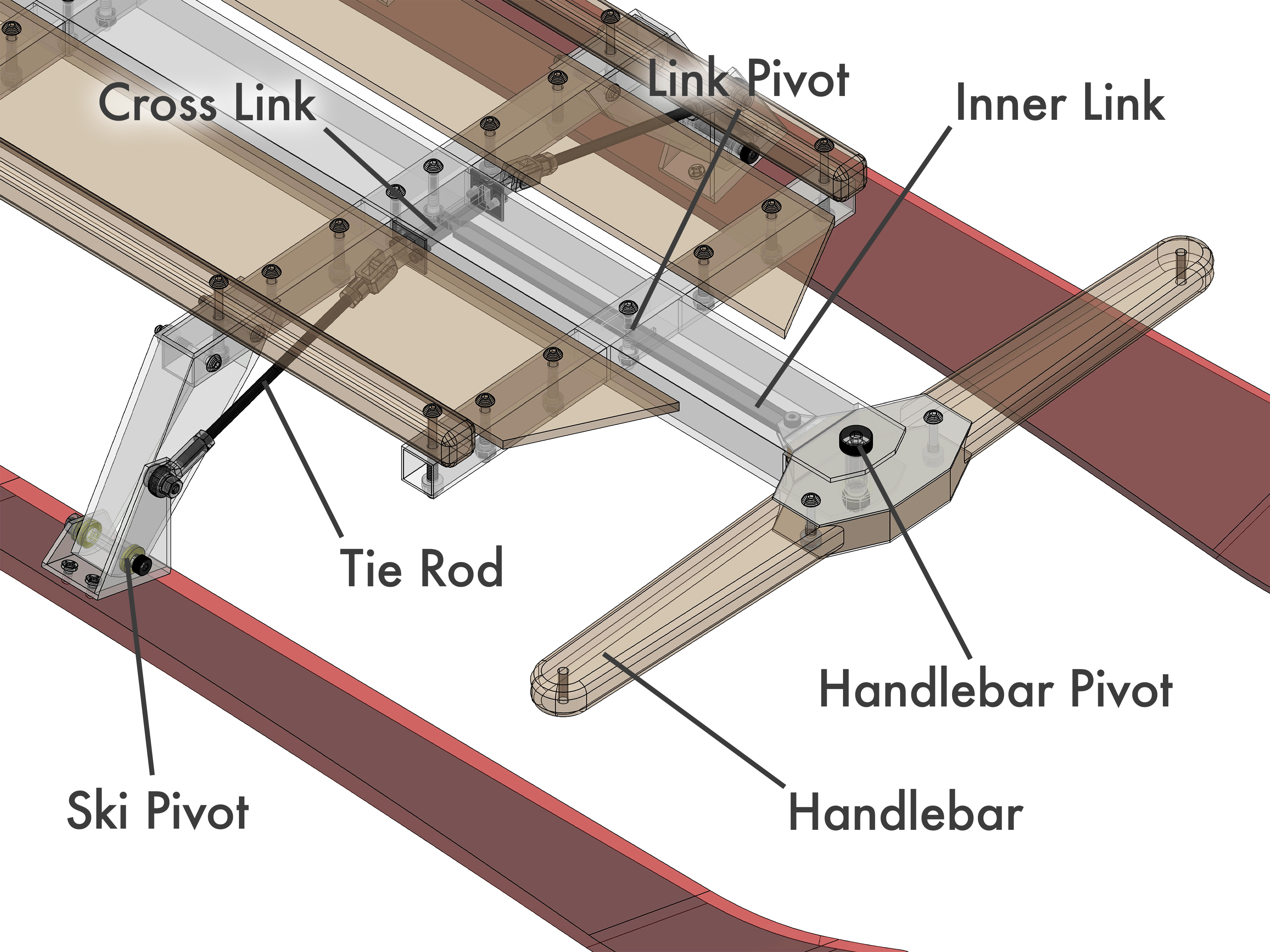 Cross Link

Link Pivot

Inner Link

Tie Rod

Handlebar Pivot

Ski Pivot

Handlebar