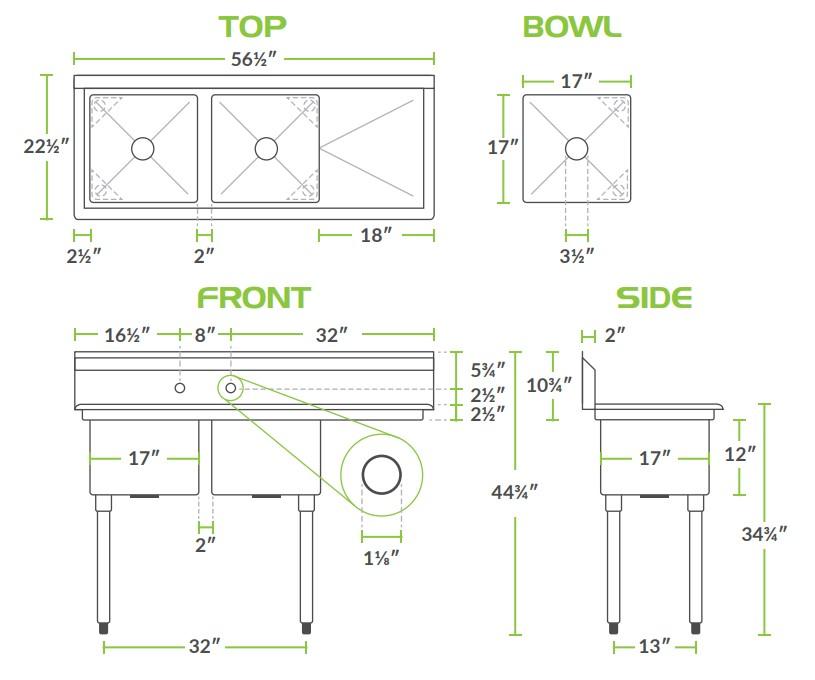 TOP

56½″

22½″

2½″

2″

18″

BOWL

17″

17″

3½″

FRONT

16½″

8″

32″

5¾″

2½″

2½″

17″

2″

1⅛″

44¾″

32″

SIDE

2″

10¾″

17″

12″

34¾″

13″