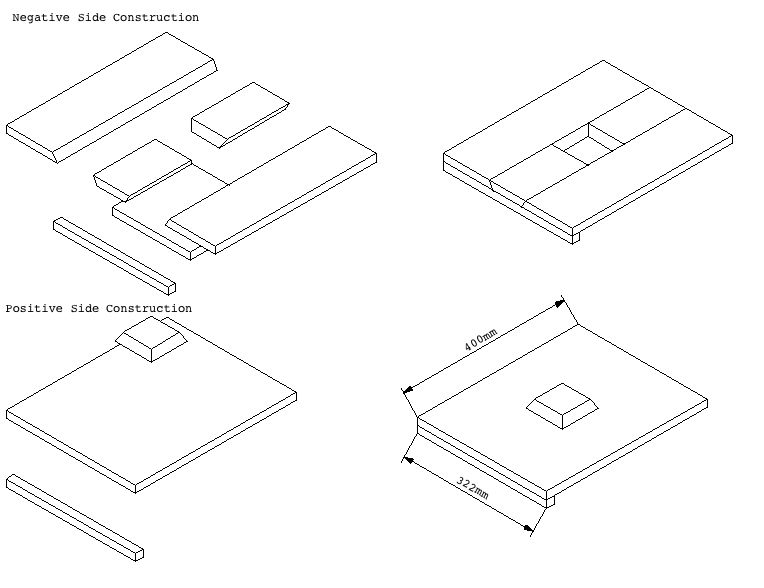 Negative Side Construction

Positive Side Construction

400mm

322mm