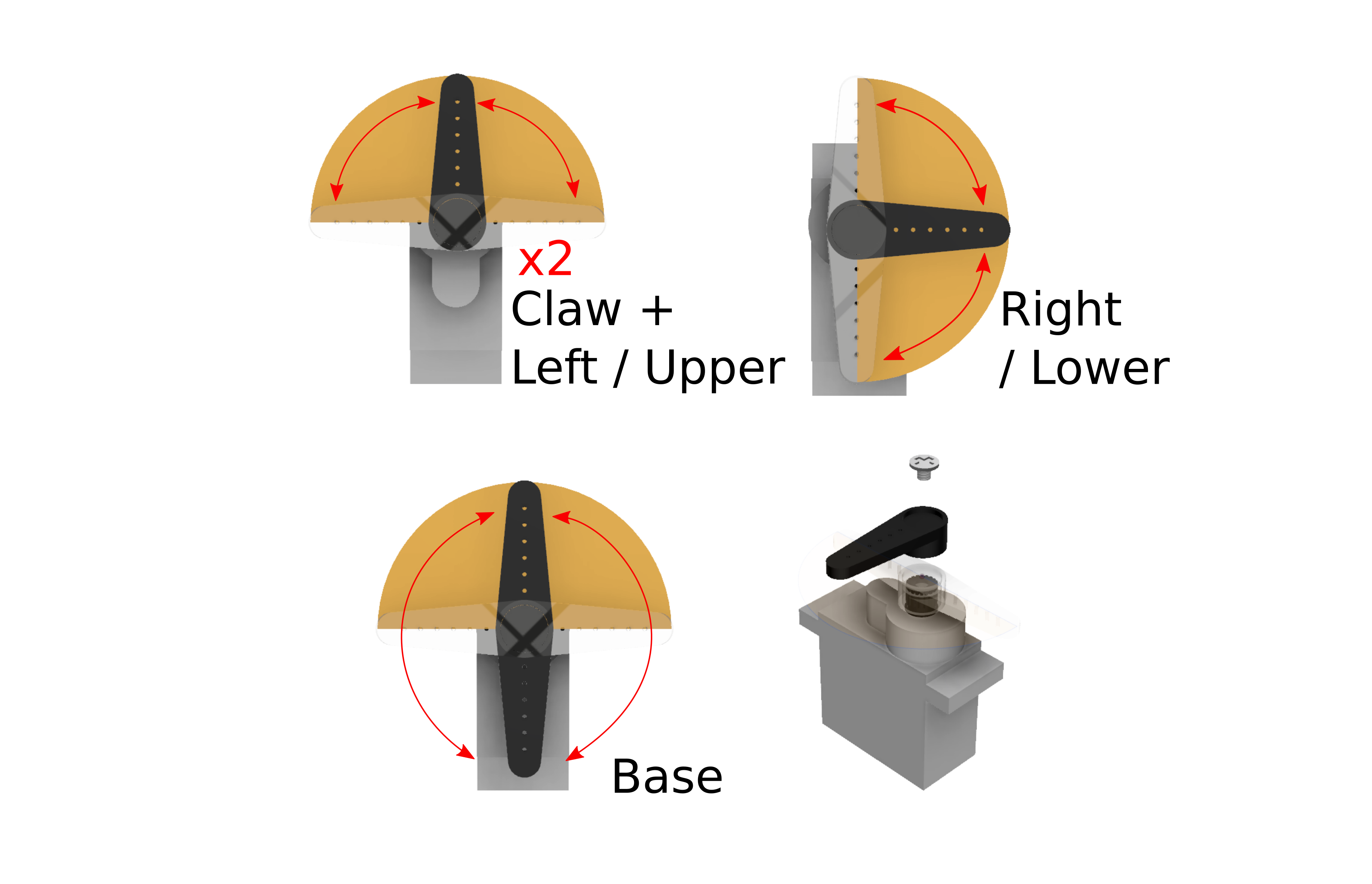 x2
Claw +
Left / Upper

Right
/ Lower

Base