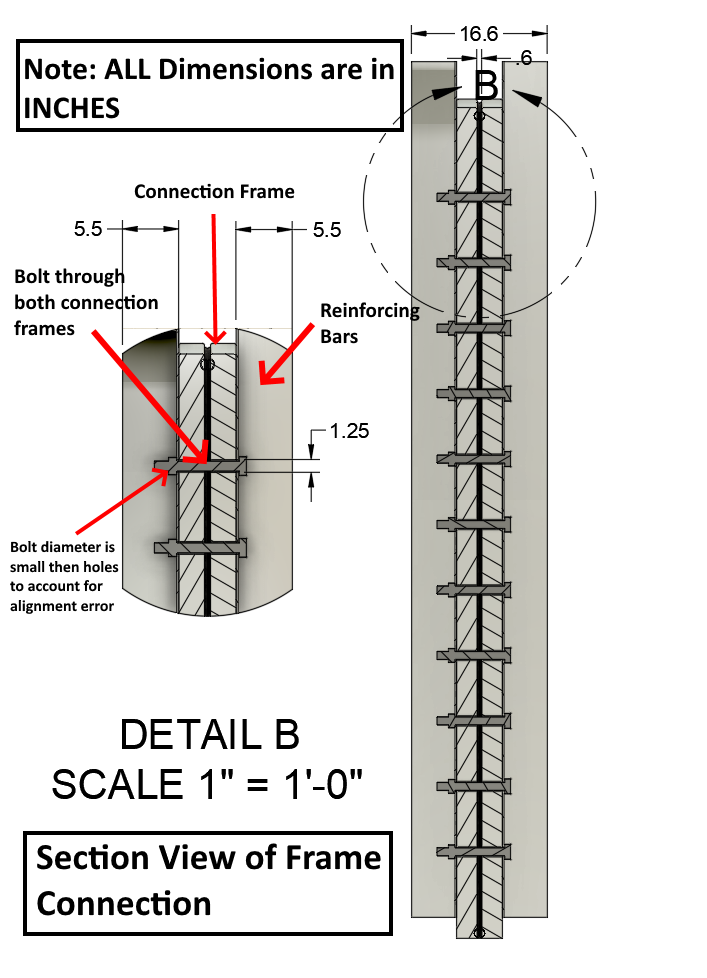 Note: ALL Dimensions are in INCHES

16.6

.6

B

Connection Frame

5.5

5.5

Bolt through both connection frames

Reinforcing Bars

1.25

Bolt diameter is small then holes to account for alignment error

DETAIL B
SCALE 1" = 1'-0"

Section View of Frame Connection