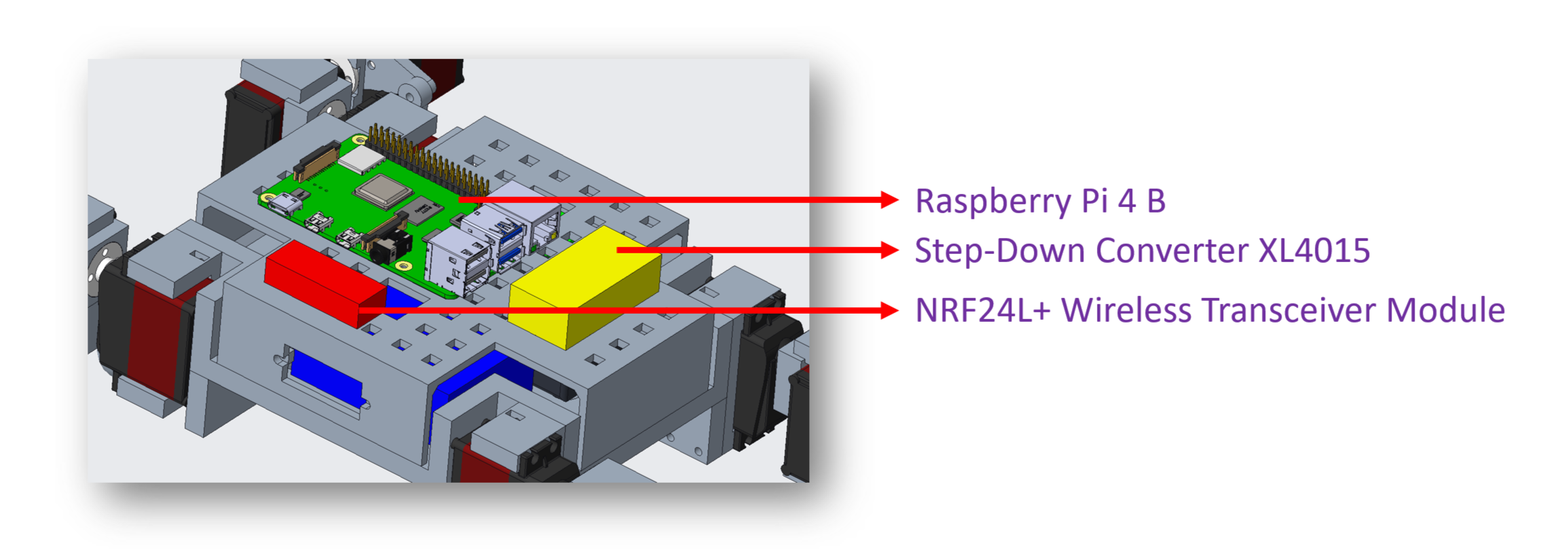 Raspberry Pi 4 B
Step-Down Converter XL4015
NRF24L+ Wireless Transceiver Module