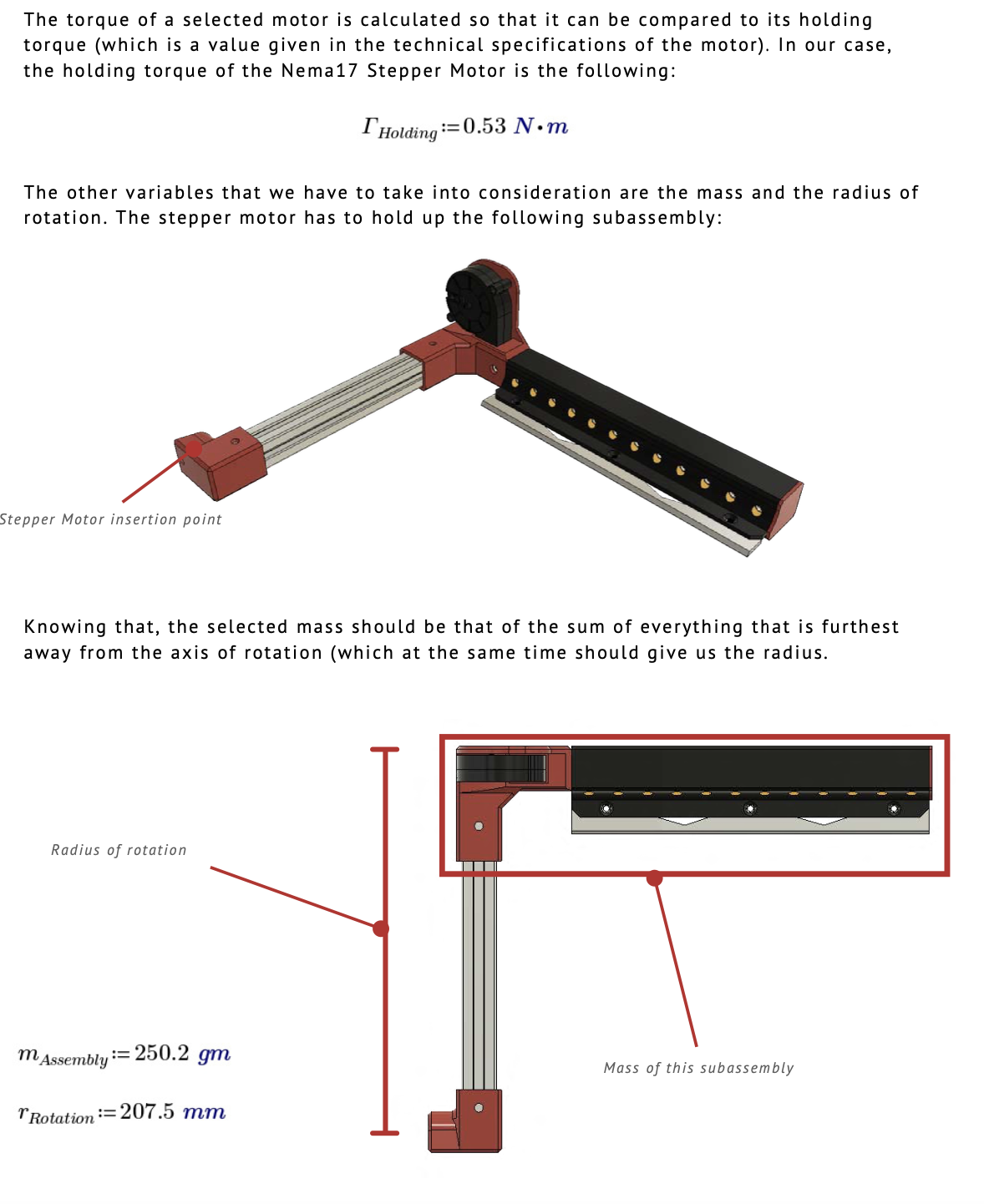 The torque of a selected motor is calculated so that it can be compared to its holding torque (which is a value given in the technical specifications of the motor). In our case, the holding torque of the Nema17 Stepper Motor is the following:

$\Gamma_{Holding} := 0.53\ N \cdot m$

The other variables that we have to take into consideration are the mass and the radius of rotation. The stepper motor has to hold up the following subassembly:

Stepper Motor insertion point

Knowing that, the selected mass should be that of the sum of everything that is furthest away from the axis of rotation (which at the same time should give us the radius.

Radius of rotation

$m_{Assembly} := 250.2\ gm$

$r_{Rotation} := 207.5\ mm$

Mass of this subassembly